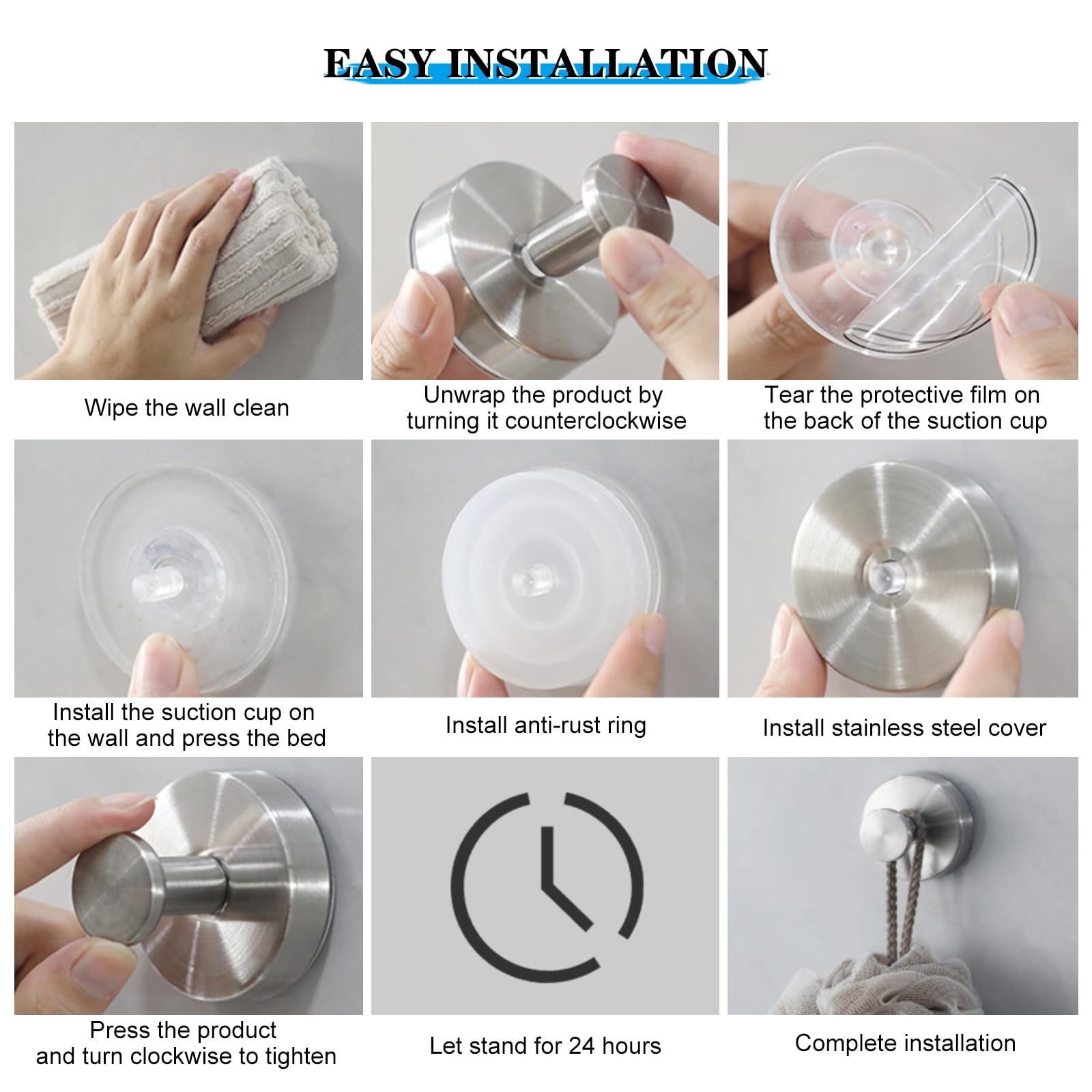 EASY INSTALLATION

Wipe the wall clean

Unwrap the product by turning it counterclockwise

Tear the protective film on the back of the suction cup

Install the suction cup on the wall and press the bed

Install anti-rust ring

Install stainless steel cover

Press the product and turn clockwise to tighten

Let stand for 24 hours

Complete installation