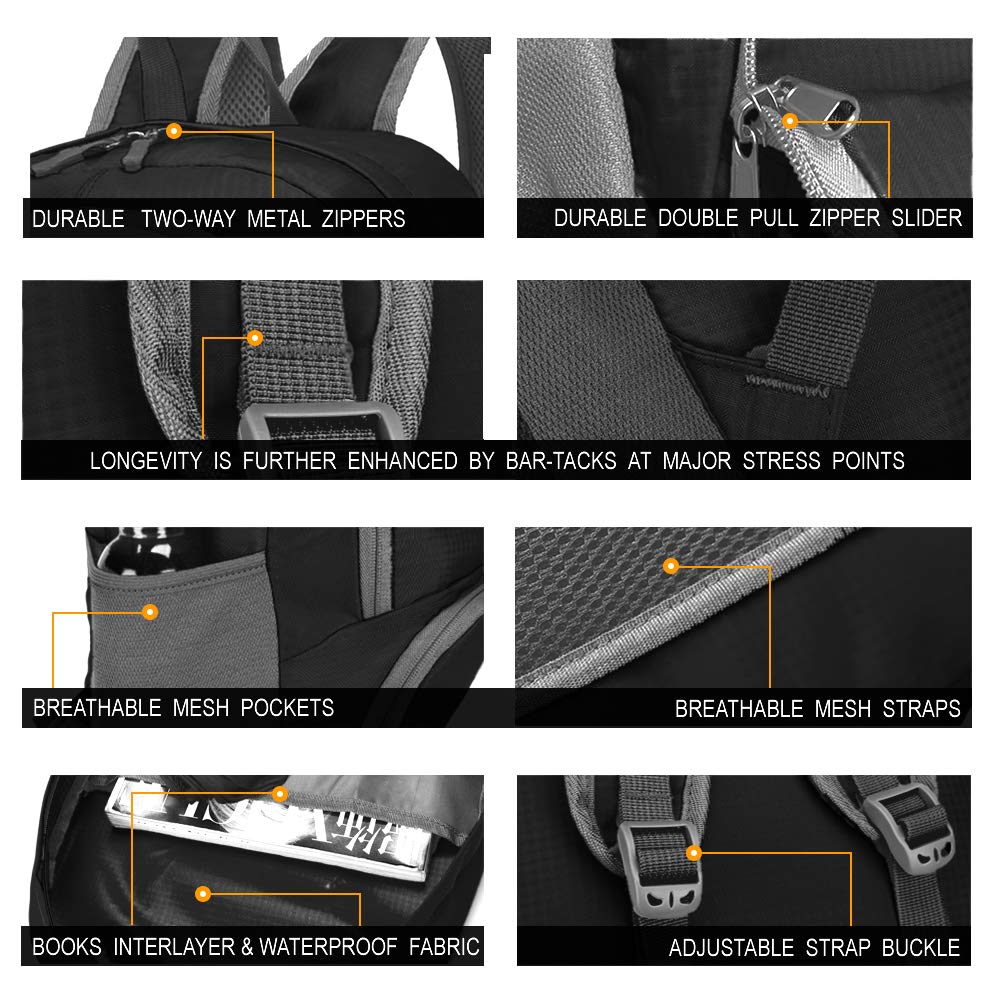 DURABLE TWO-WAY METAL ZIPPERS

DURABLE DOUBLE PULL ZIPPER SLIDER

LONGEVITY IS FURTHER ENHANCED BY BAR-TACKS AT MAJOR STRESS POINTS

BREATHABLE MESH POCKETS

BREATHABLE MESH STRAPS

BOOKS INTERLAYER & WATERPROOF FABRIC

ADJUSTABLE STRAP BUCKLE