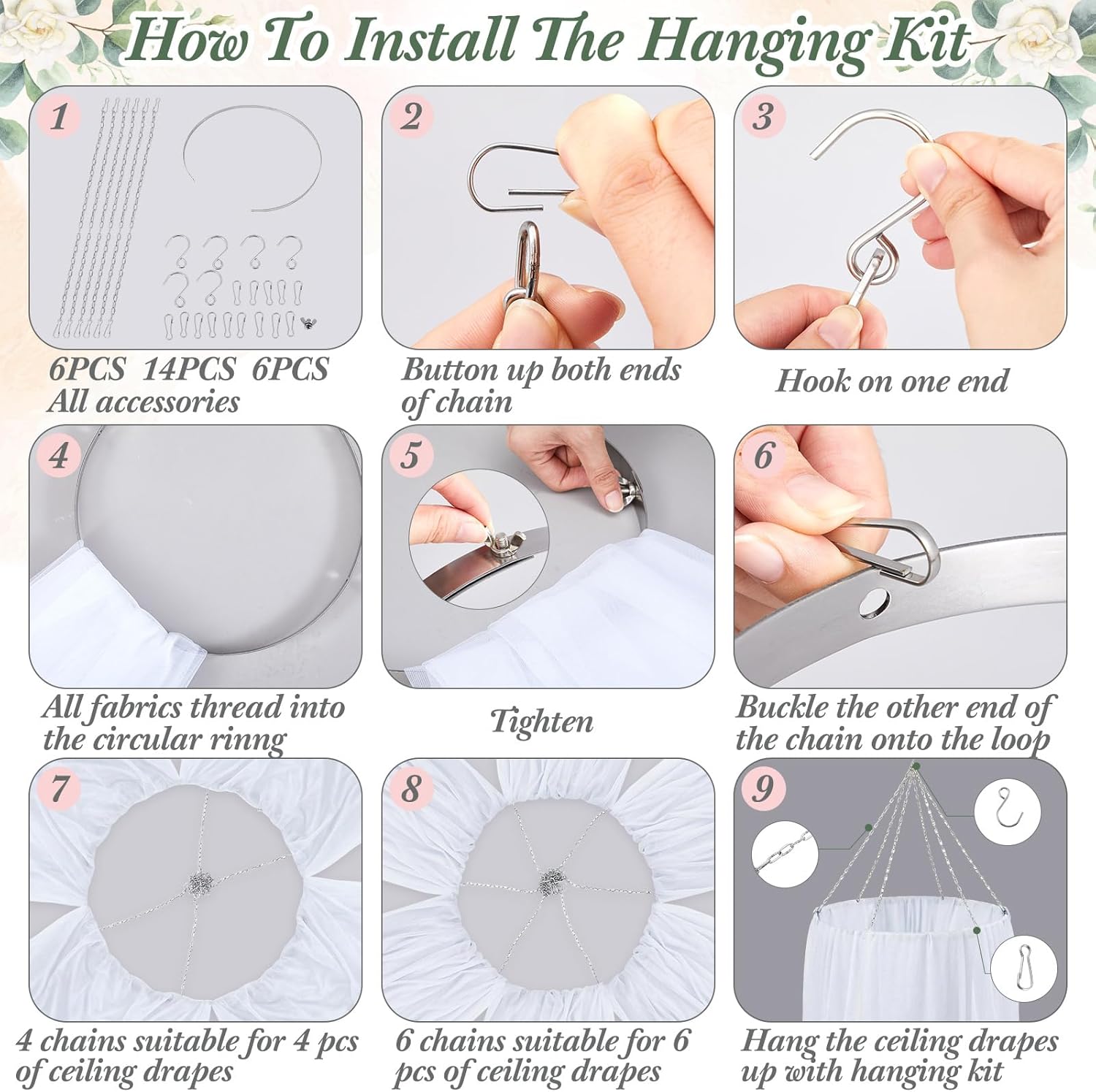 How To Install The Hanging Kit

1

6PCS 14PCS 6PCS
All accessories

2

Button up both ends of chain

3

Hook on one end

4

All fabrics thread into the circular rinng

5

Tighten

6

Buckle the other end of the chain onto the loop

7

4 chains suitable for 4 pcs of ceiling drapes

8

6 chains suitable for 6 pcs of ceiling drapes

9

Hang the ceiling drapes up with hanging kit