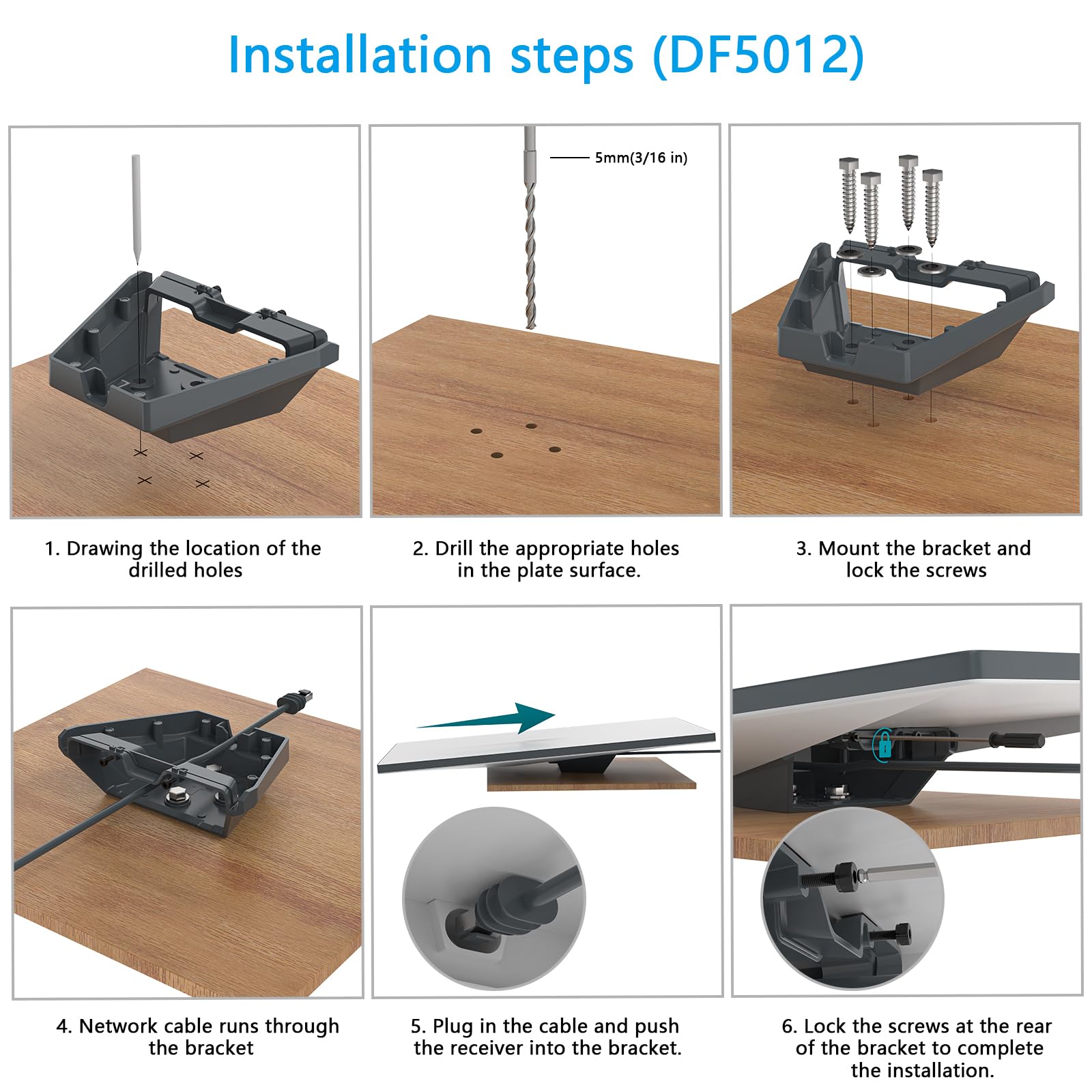 Installation steps (DF5012)

5mm(3/16 in)

1. Drawing the location of the drilled holes

2. Drill the appropriate holes in the plate surface.

3. Mount the bracket and lock the screws

4. Network cable runs through the bracket

5. Plug in the cable and push the receiver into the bracket.

6. Lock the screws at the rear of the bracket to complete the installation.