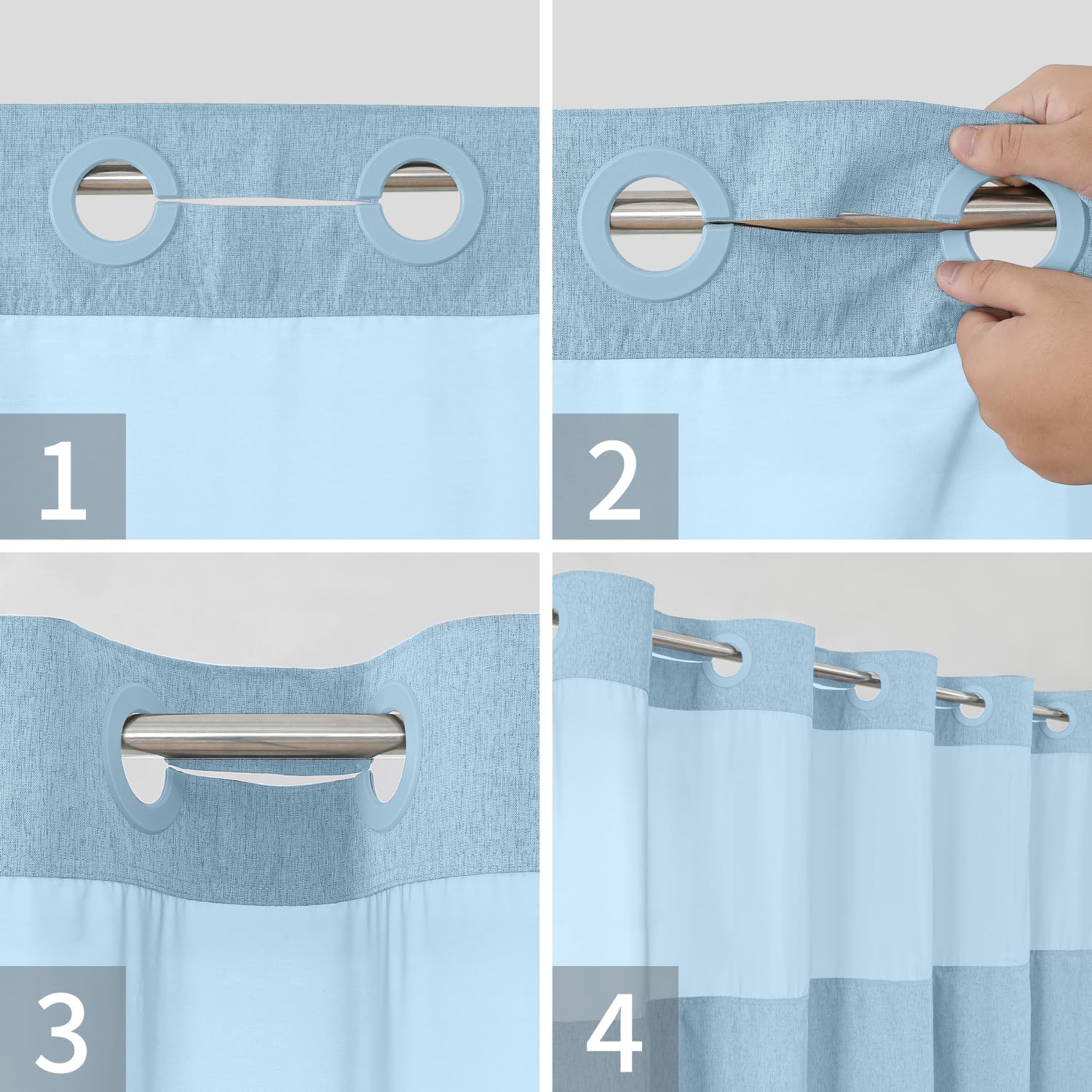 1

2

3

4