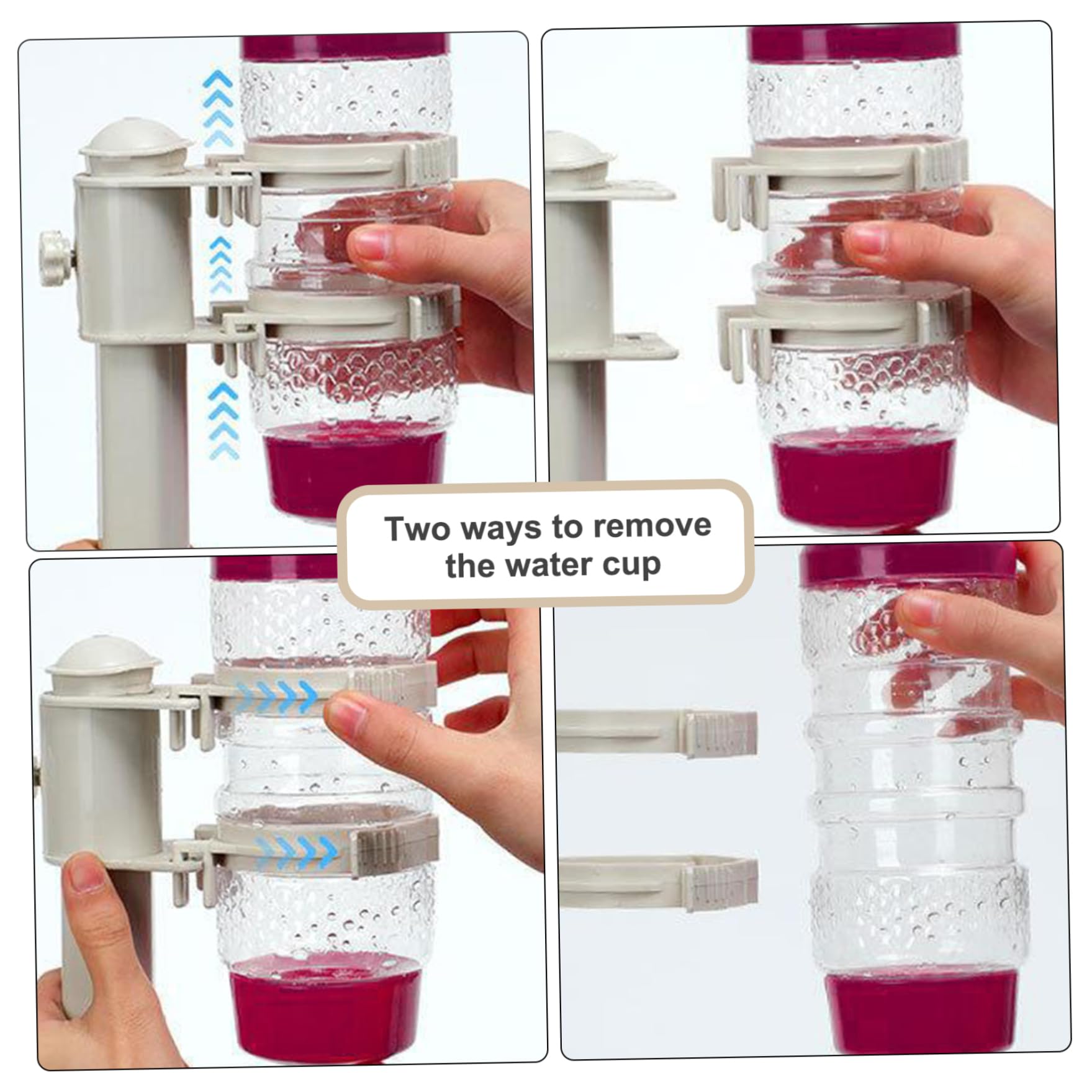 Two ways to remove the water cup