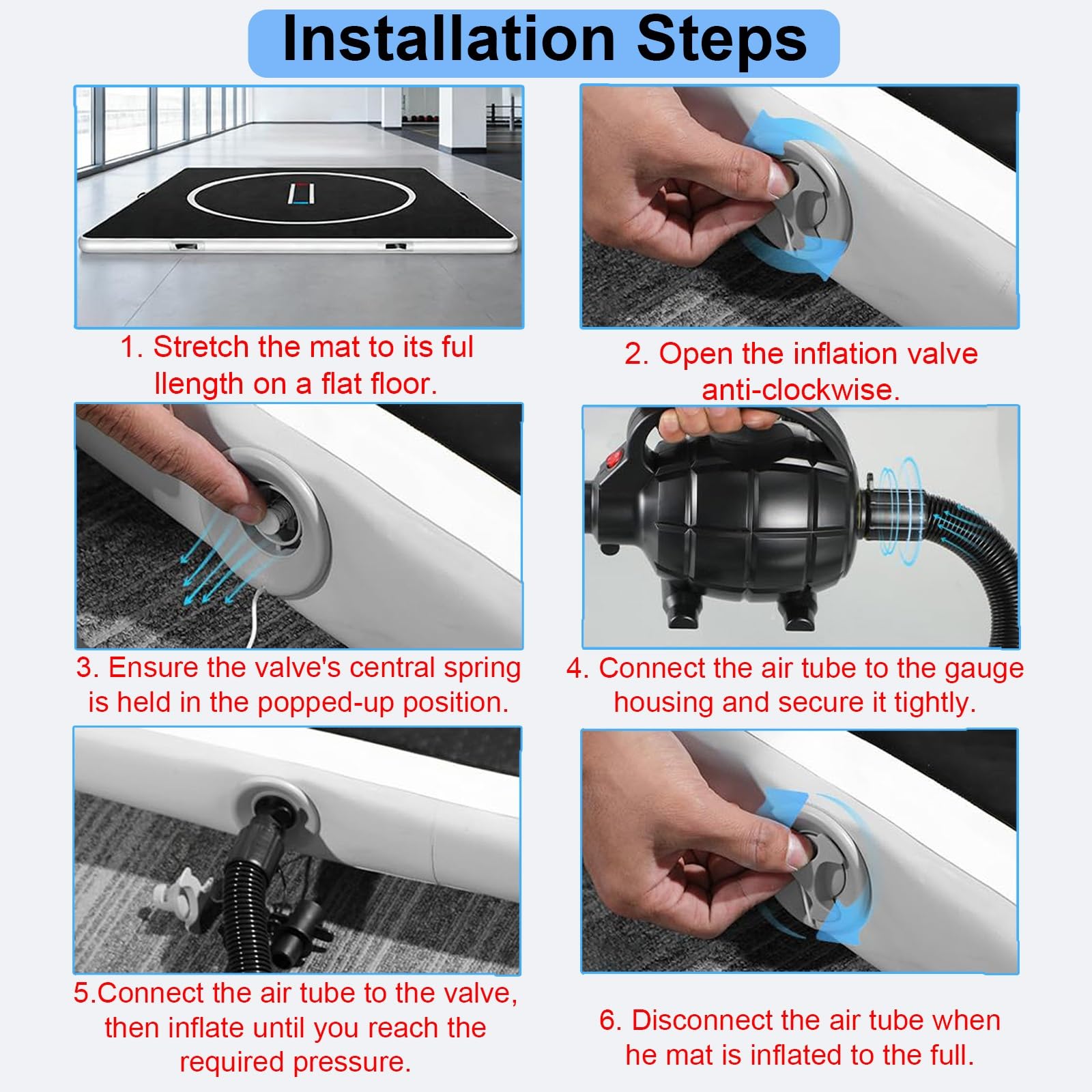 Installation Steps

1. Stretch the mat to its ful llength on a flat floor.

2. Open the inflation valve anti-clockwise.

3. Ensure the valve's central spring is held in the popped-up position.

4. Connect the air tube to the gauge housing and secure it tightly.

5.Connect the air tube to the valve, then inflate until you reach the required pressure.

6. Disconnect the air tube when he mat is inflated to the full.