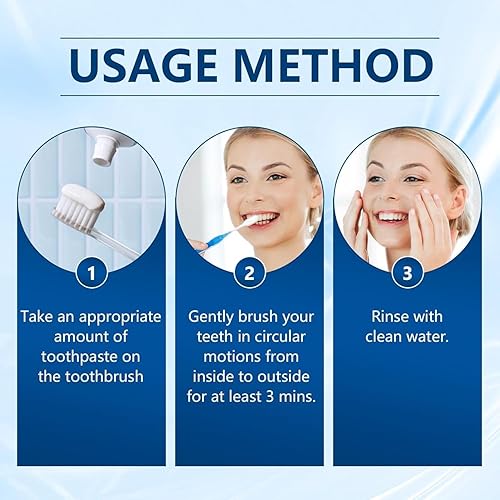 USAGE METHOD

1

Take an appropriate amount of toothpaste on the toothbrush

2

Gently brush your teeth in circular motions from inside to outside for at least 3 mins.

3

Rinse with clean water.