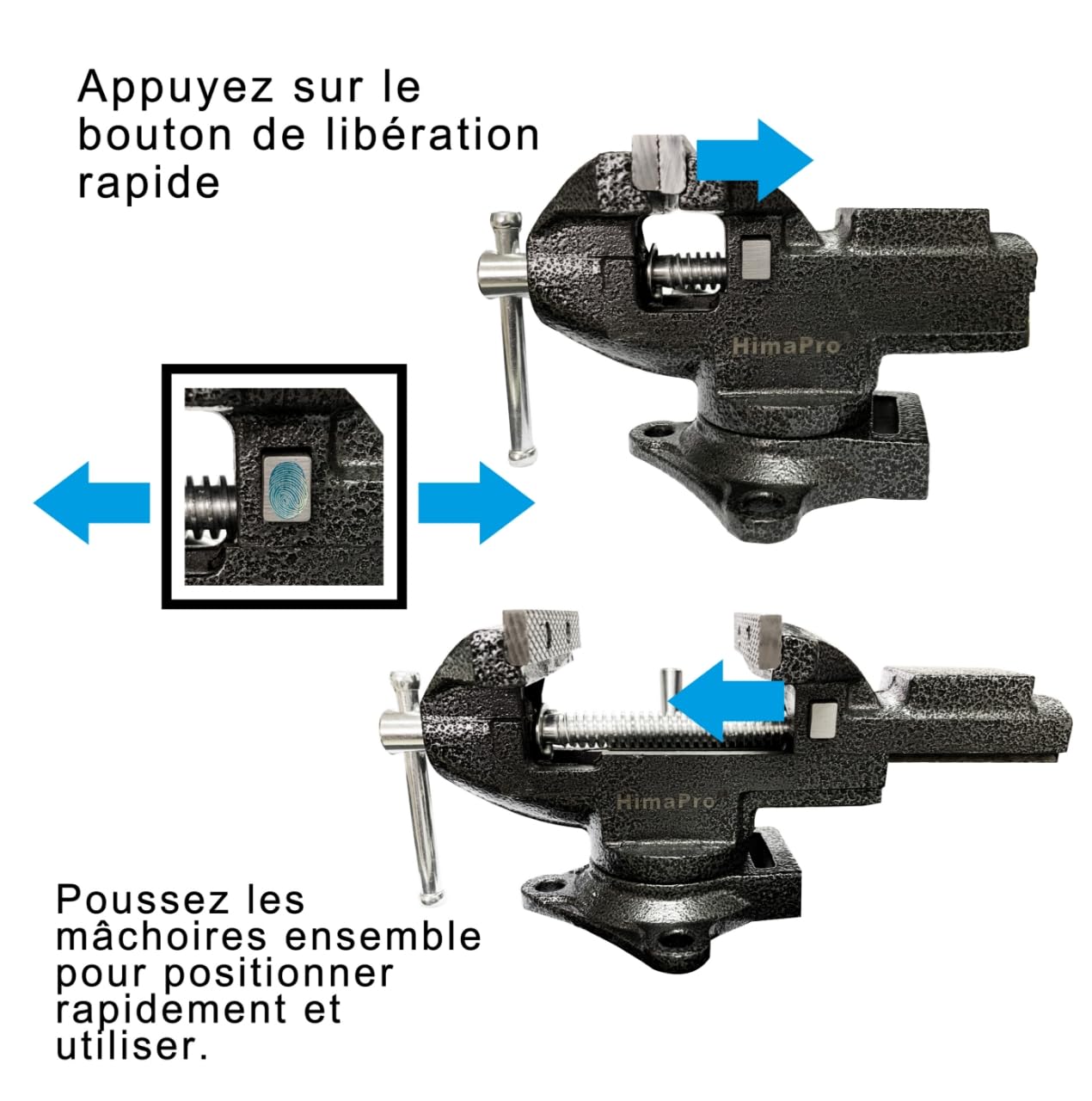 Appuyez sur le bouton de libération rapide

HimaPro

HimaPro

Poussez les mâchoires ensemble pour positionner rapidement et utiliser.