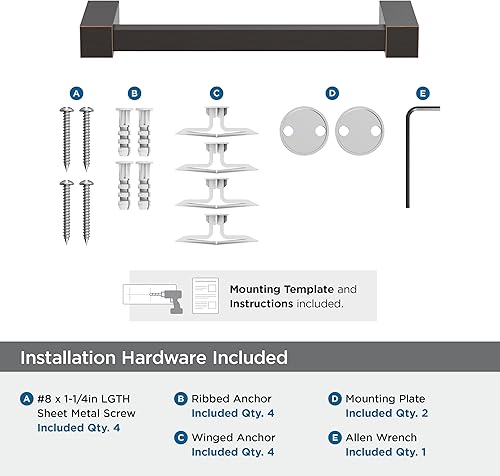 A B C D E

Mounting Template and Instructions included.

Installation Hardware Included

A #8 x 1-1/4in LGTH Sheet Metal Screw Included Qty. 4

B Ribbed Anchor Included Qty. 4

C Winged Anchor Included Qty. 4

D Mounting Plate Included Qty. 2

E Allen Wrench Included Qty. 1