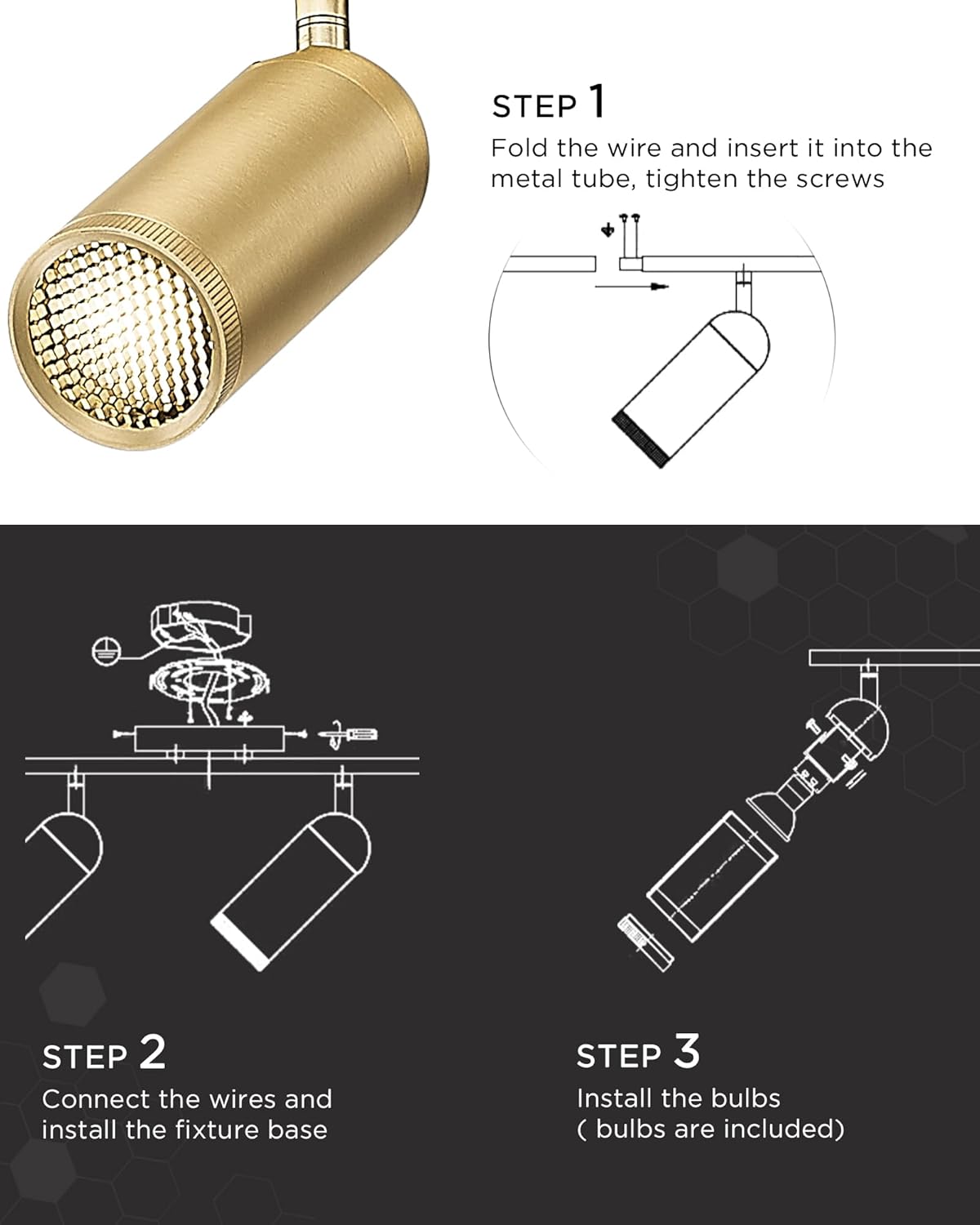 STEP 1

Fold the wire and insert it into the metal tube, tighten the screws

STEP 2

Connect the wires and install the fixture base

STEP 3

Install the bulbs ( bulbs are included)