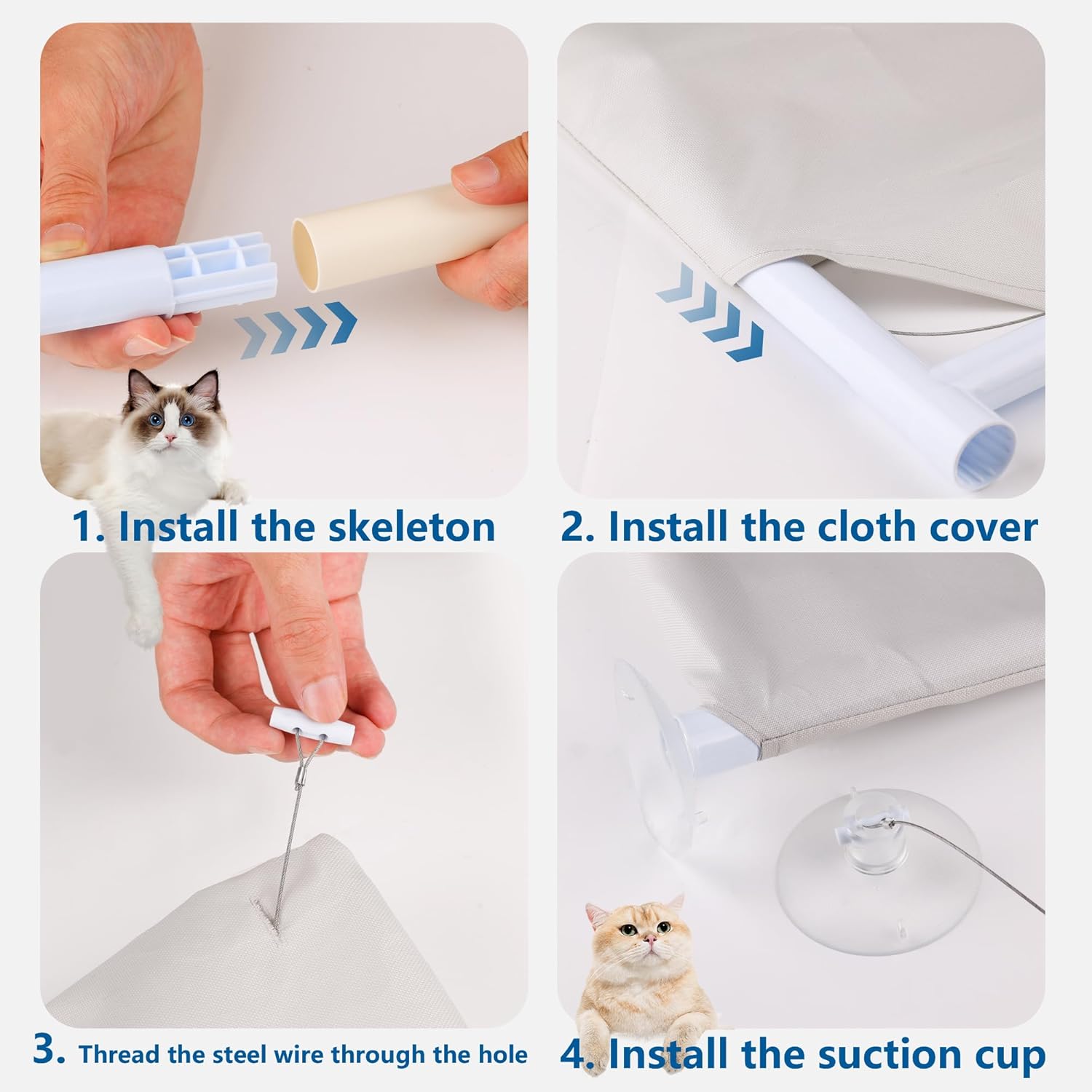 1. Install the skeleton

2. Install the cloth cover

3. Thread the steel wire through the hole

4. Install the suction cup