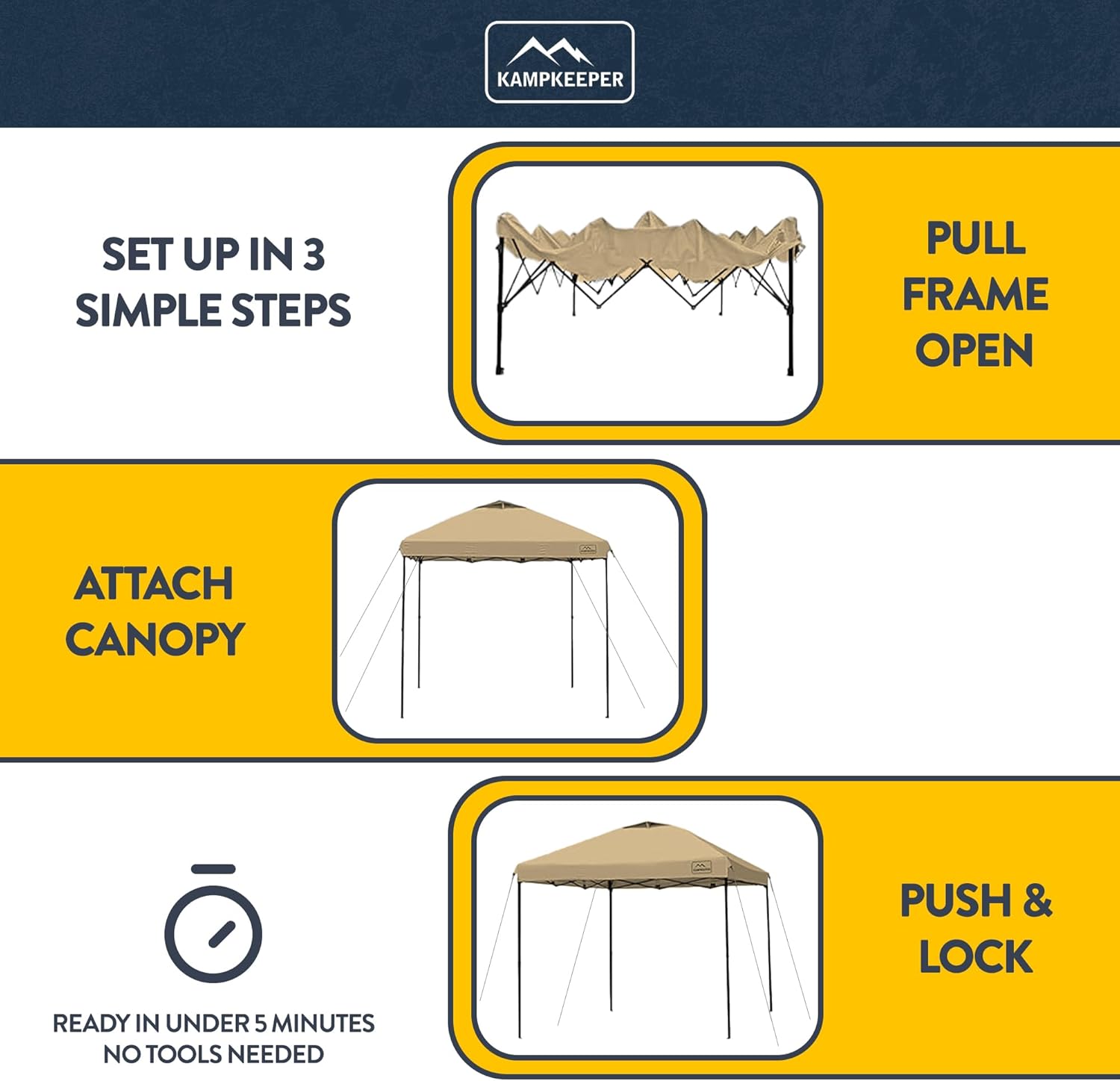 KAMPKEEPER

SET UP IN 3 SIMPLE STEPS

PULL FRAME OPEN

ATTACH CANOPY

PUSH & LOCK

READY IN UNDER 5 MINUTES
NO TOOLS NEEDED