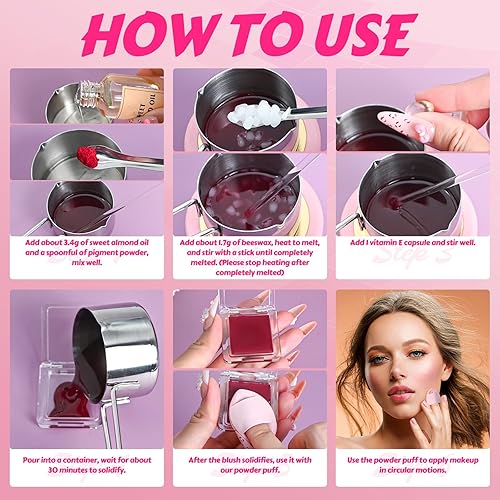 HOW TO USE

Add about 3.4g of sweet almond oil and a spoonful of pigment powder, mix well.

Add about 1.7g of beeswax, heat to melt, and stir with a stick until completely melted. (Please stop heating after completely melted)

Add 1 vitamin E capsule and stir well.

Step 3

Pour into a container, wait for about 30 minutes to solidify.

After the blush solidifies, use it with our powder puff.

Use the powder puff to apply makeup in circular motions.