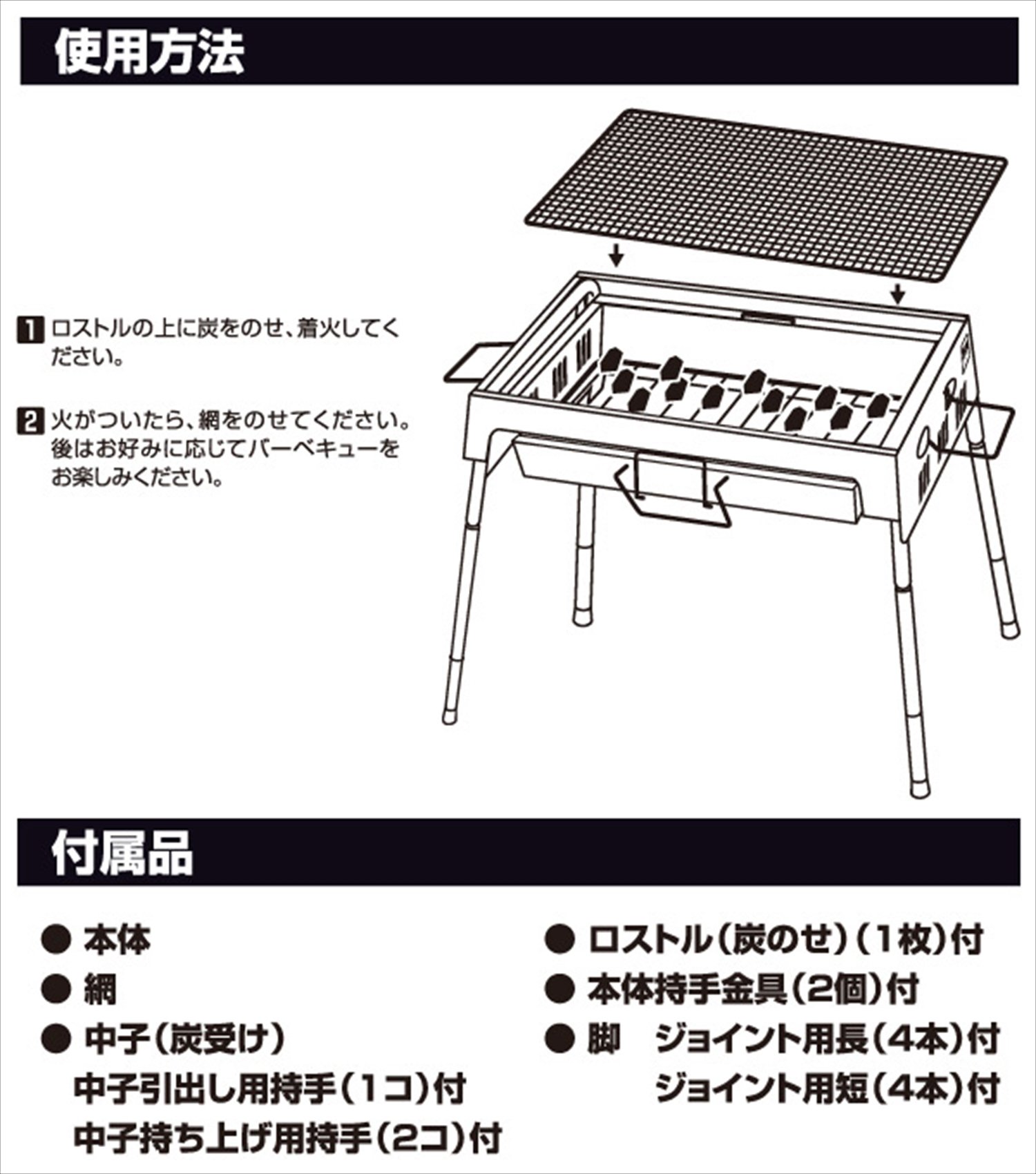 使用方法

1 ロストルの上に炭をのせ、着火してください。

2 火がついたら、網をのせてください。後はお好みに応じてバーベキューをお楽しみください。

付属品

● 本体
● 網
● 中子（炭受け）
中子引出し用持手（1コ）付
中子持ち上げ用持手（2コ）付

● ロストル（炭のせ）（1枚）付
● 本体持手金具（2個）付
● 脚　ジョイント用長（4本）付
ジョイント用短（4本）付