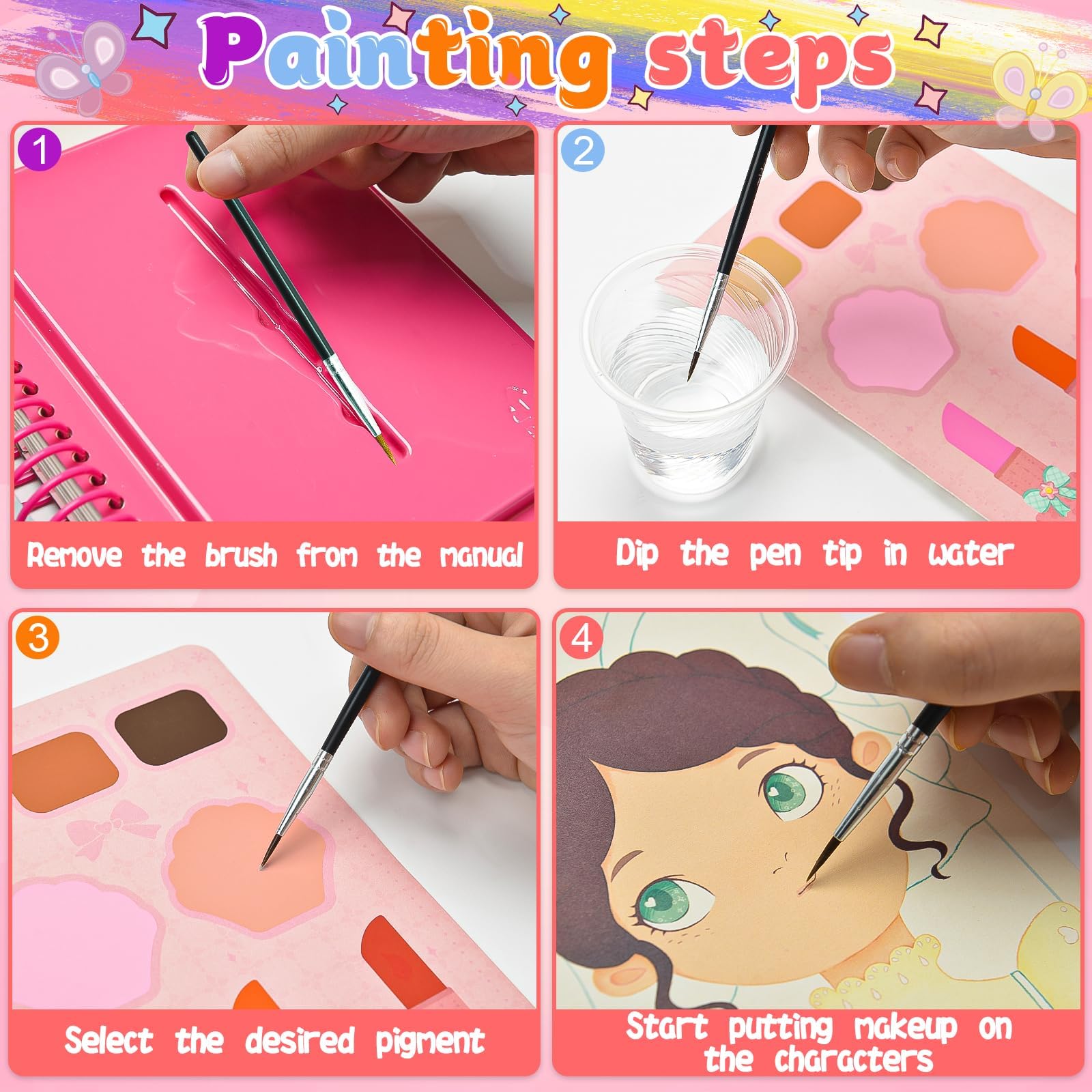 Painting steps

1
Remove the brush from the manual

2
Dip the pen tip in water

3
Select the desired pigment

4
Start putting makeup on the characters