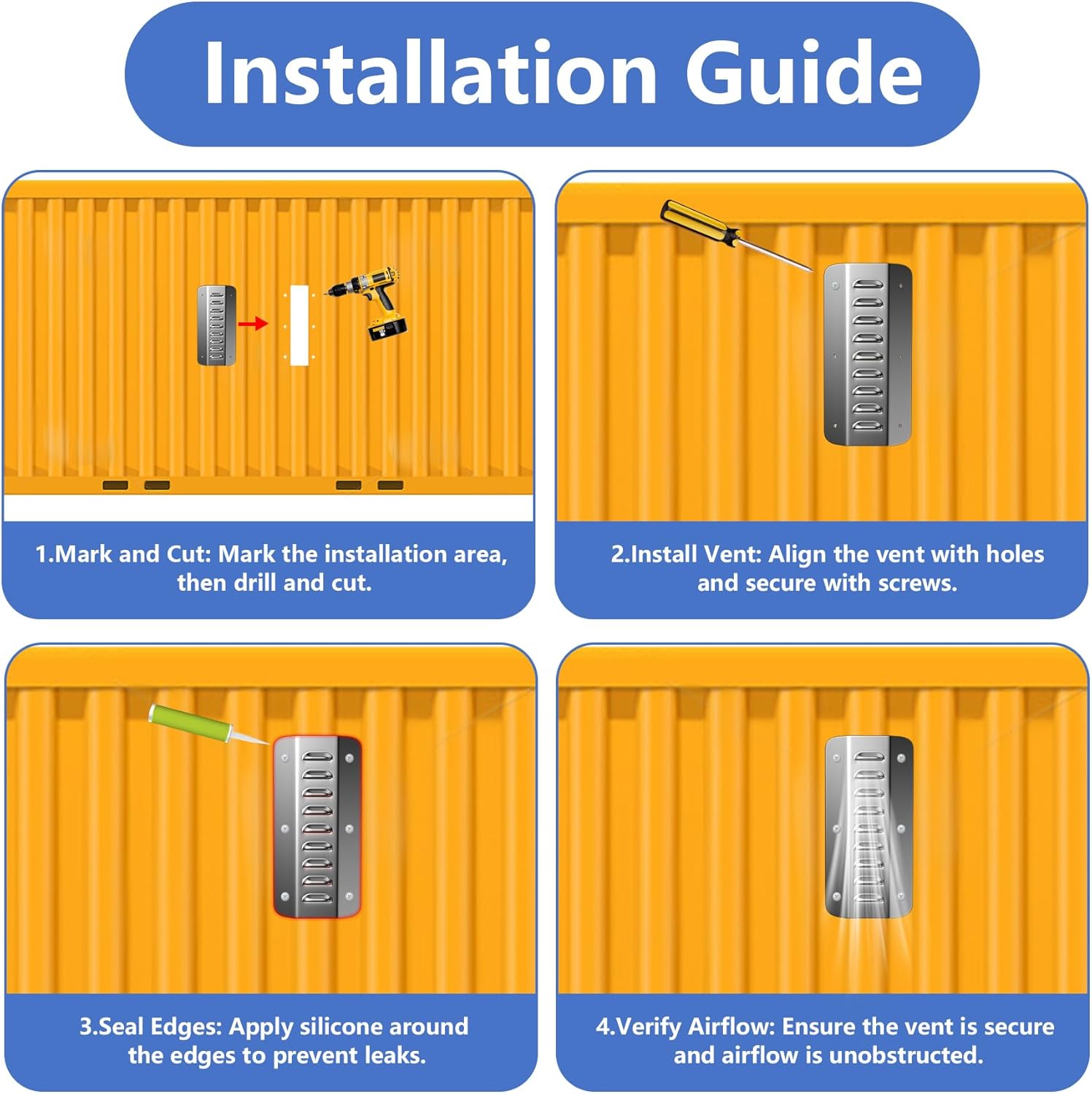 Installation Guide

1.Mark and Cut: Mark the installation area, then drill and cut.

2.Install Vent: Align the vent with holes and secure with screws.

3.Seal Edges: Apply silicone around the edges to prevent leaks.

4.Verify Airflow: Ensure the vent is secure and airflow is unobstructed.