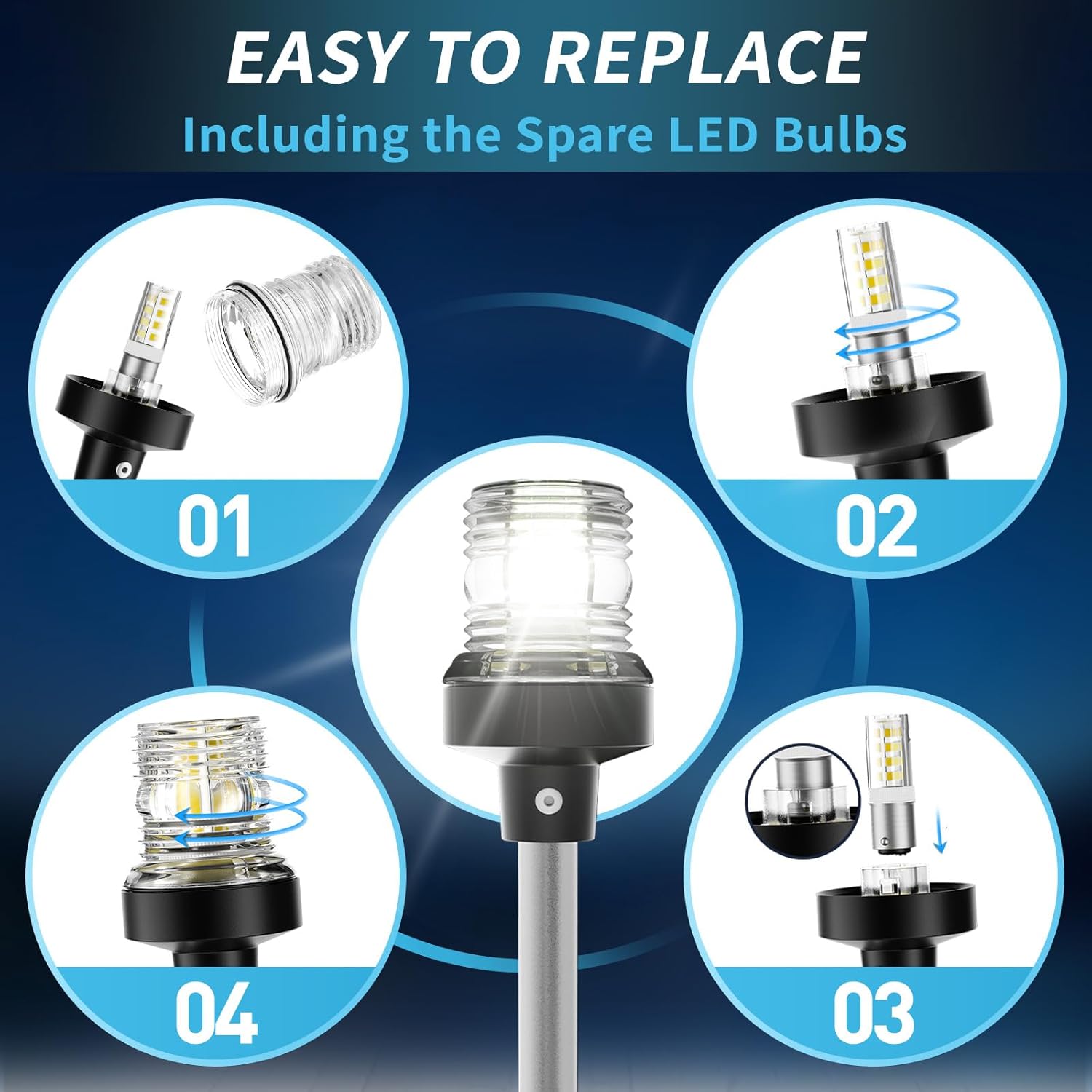 EASY TO REPLACE
Including the Spare LED Bulbs

01

02

04

03