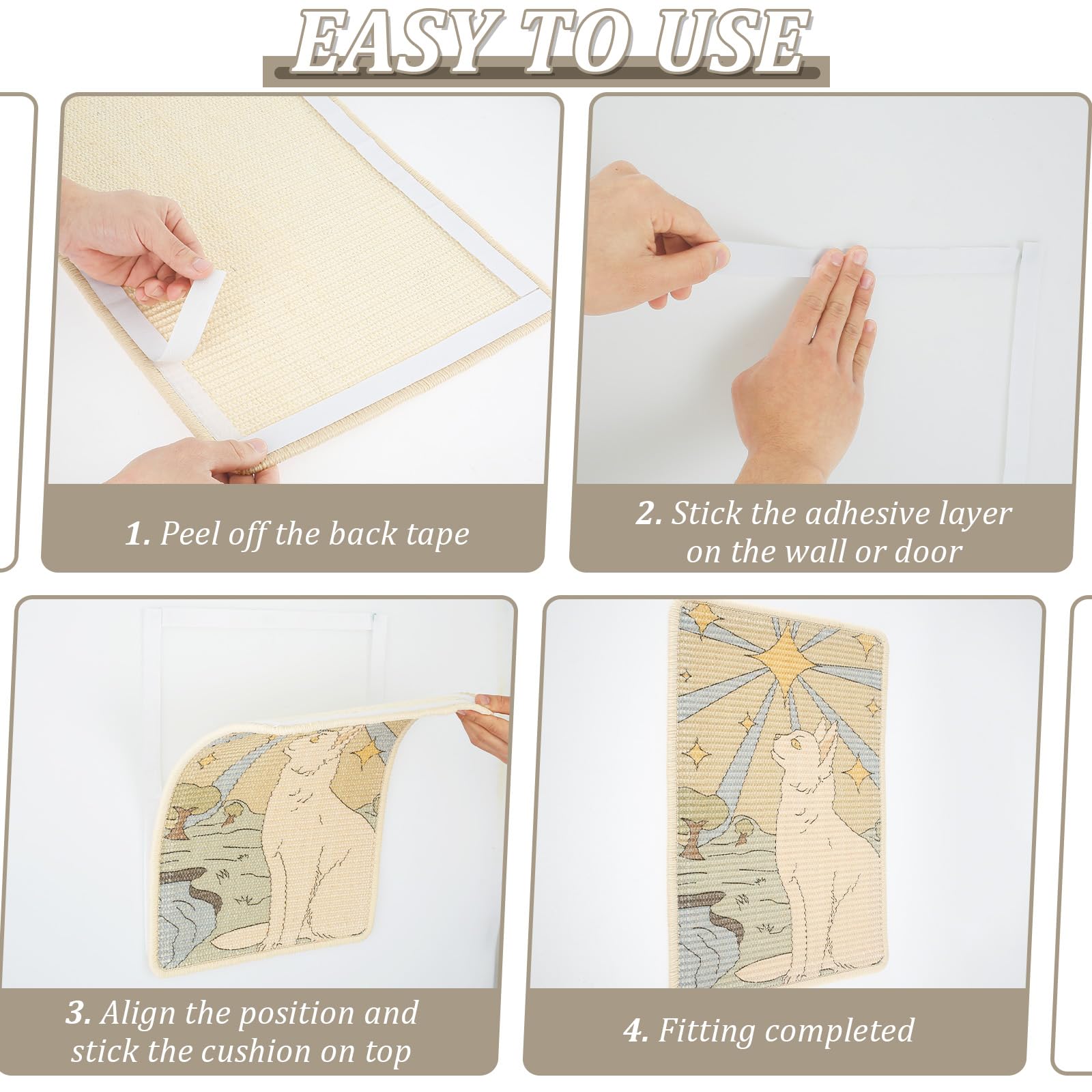 EASY TO USE

1. Peel off the back tape

2. Stick the adhesive layer on the wall or door

3. Align the position and stick the cushion on top

4. Fitting completed