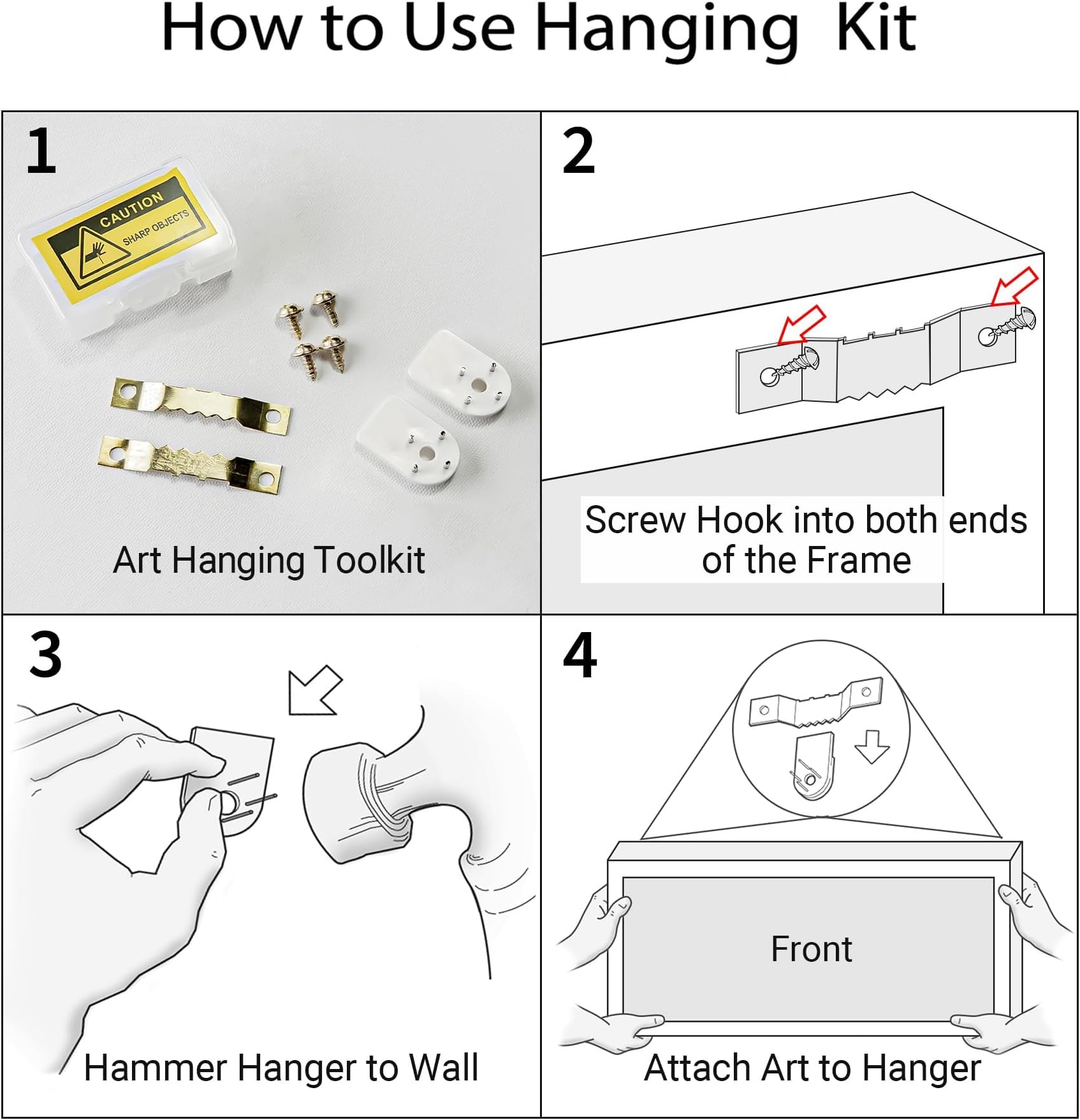 How to Use Hanging Kit

1

CAUTION
SHARP OBJECTS

Art Hanging Toolkit

2

Screw Hook into both ends of the Frame

3

Hammer Hanger to Wall

4

Front

Attach Art to Hanger