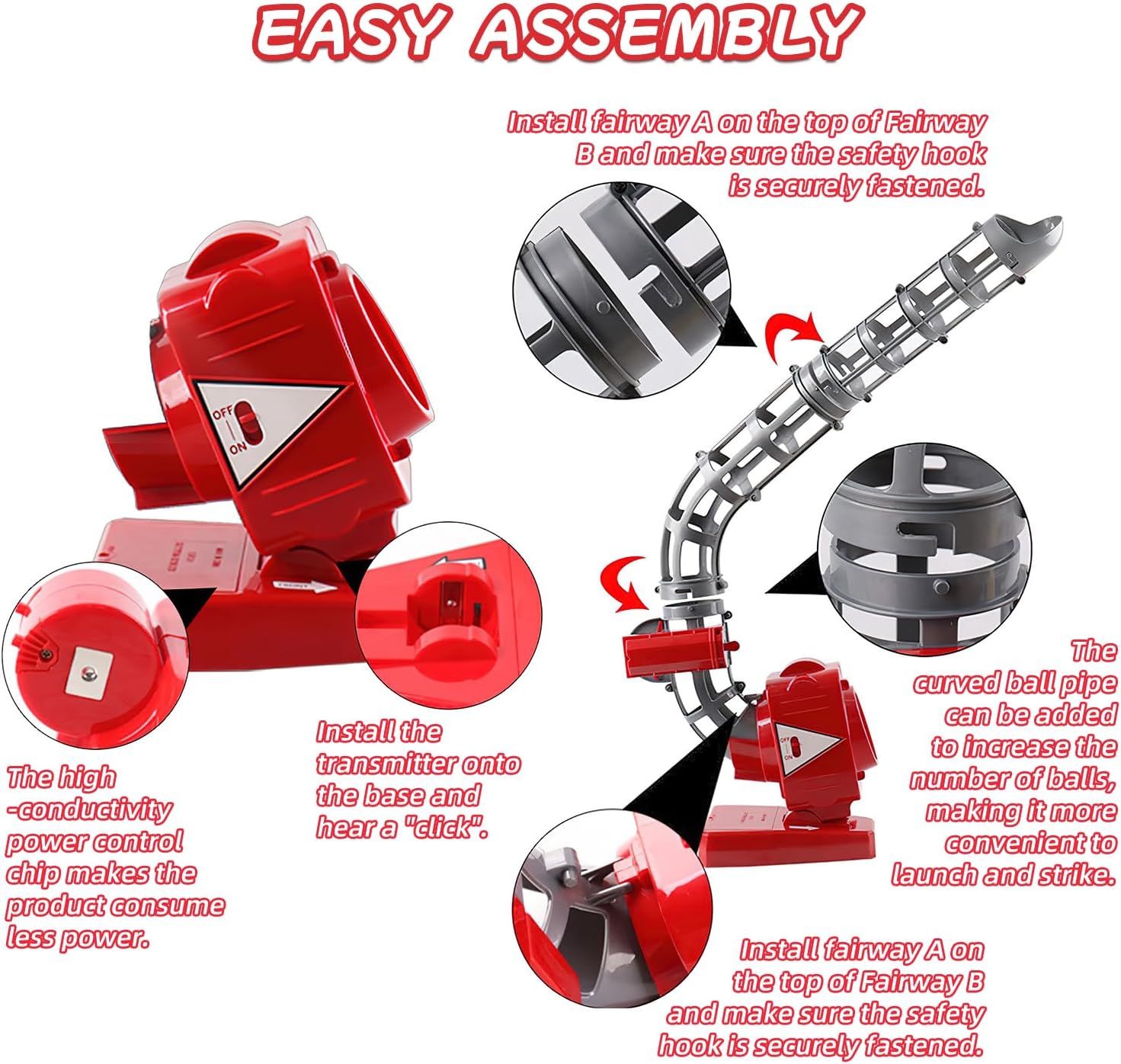 EASY ASSEMBLY

Install fairway A on the top of Fairway B and make sure the safety hook is securely fastened.

OFF
ON

The high -conductivity power control chip makes the product consume less power.

Install the transmitter onto the base and hear a "click".

OFF
ON

The curved ball pipe can be added to increase the number of balls, making it more convenient to launch and strike.

Install fairway A on the top of Fairway B and make sure the safety hook is securely fastened.