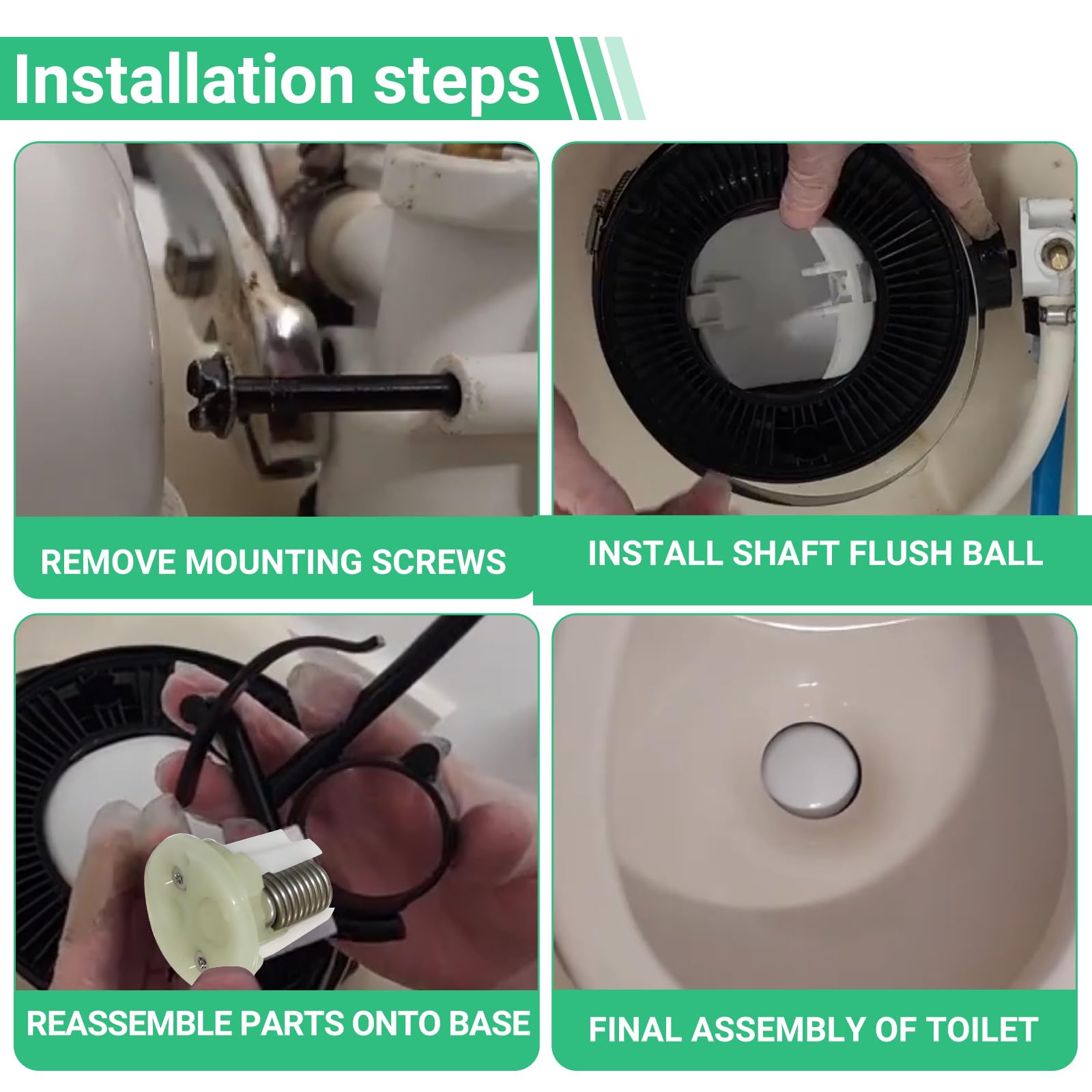 Installation steps

REMOVE MOUNTING SCREWS

INSTALL SHAFT FLUSH BALL

REASSEMBLE PARTS ONTO BASE

FINAL ASSEMBLY OF TOILET