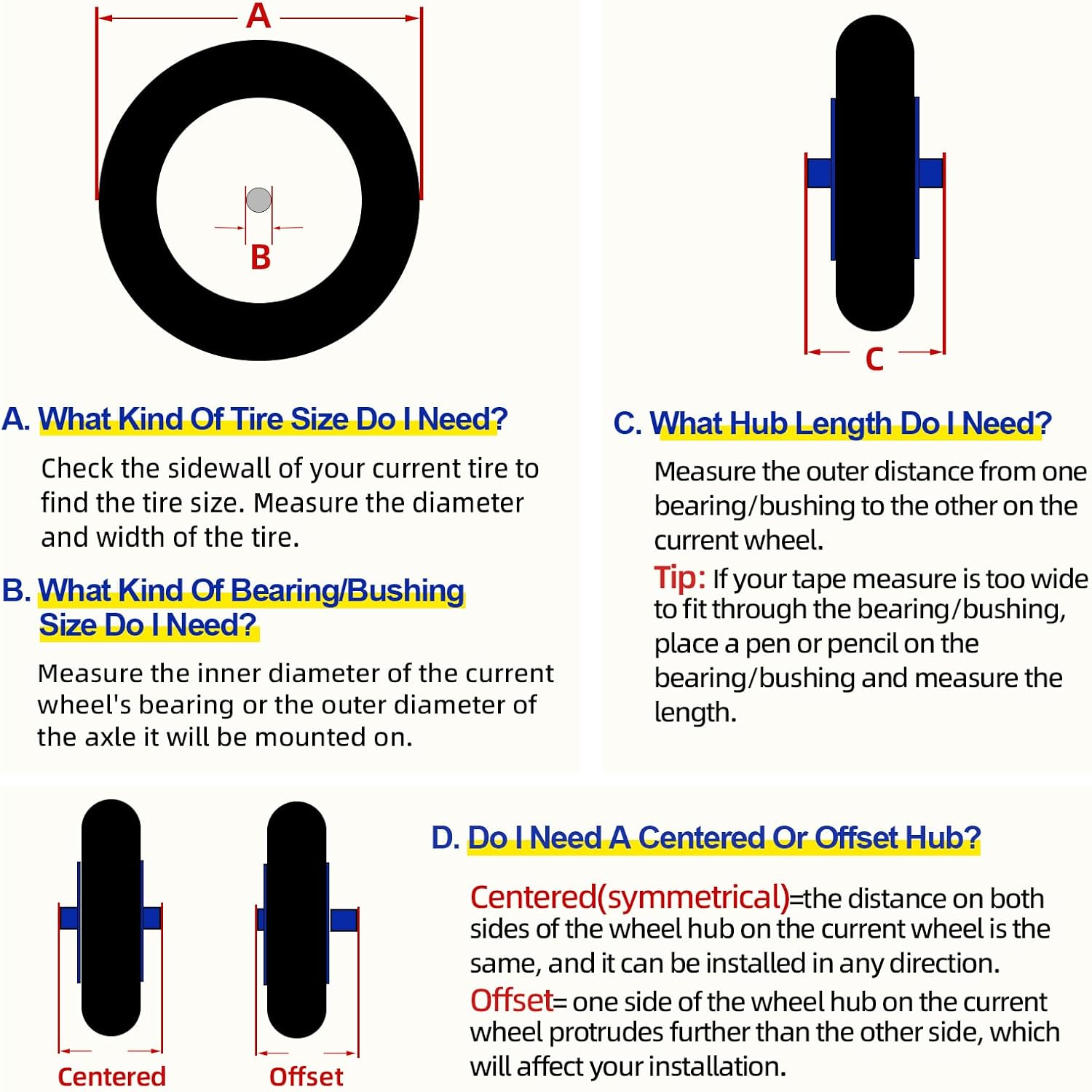 A

B

C

A. What Kind Of Tire Size Do I Need?

Check the sidewall of your current tire to find the tire size. Measure the diameter and width of the tire.

B. What Kind Of Bearing/Bushing Size Do I Need?

Measure the inner diameter of the current wheel's bearing or the outer diameter of the axle it will be mounted on.

C. What Hub Length Do I Need?

Measure the outer distance from one bearing/bushing to the other on the current wheel.

Tip: If your tape measure is too wide to fit through the bearing/bushing, place a pen or pencil on the bearing/bushing and measure the length.

Centered

Offset

D. Do I Need A Centered Or Offset Hub?

Centered(symmetrical)=the distance on both sides of the wheel hub on the current wheel is the same, and it can be installed in any direction.

Offset= one side of the wheel hub on the current wheel protrudes further than the other side, which will affect your installation.