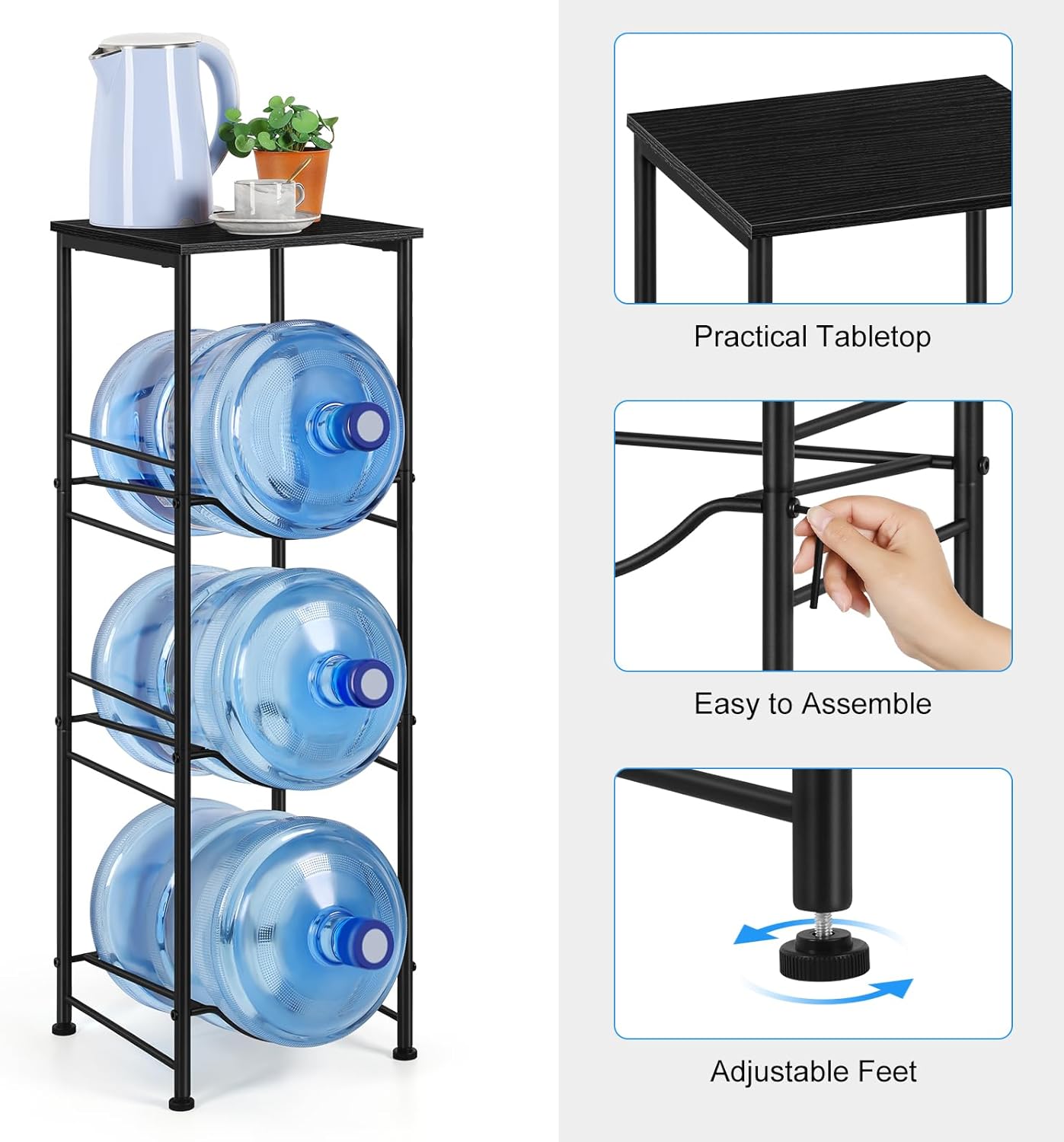 Practical Tabletop

Easy to Assemble

Adjustable Feet