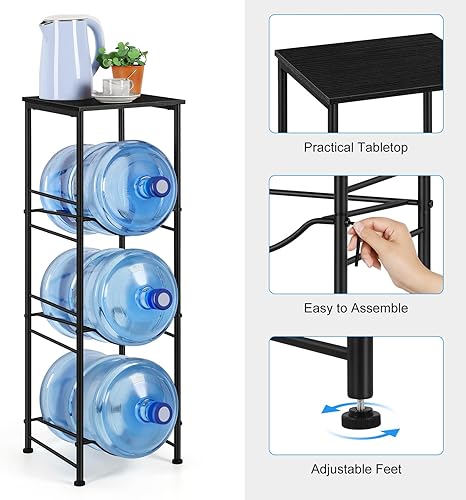 Practical Tabletop

Easy to Assemble

Adjustable Feet