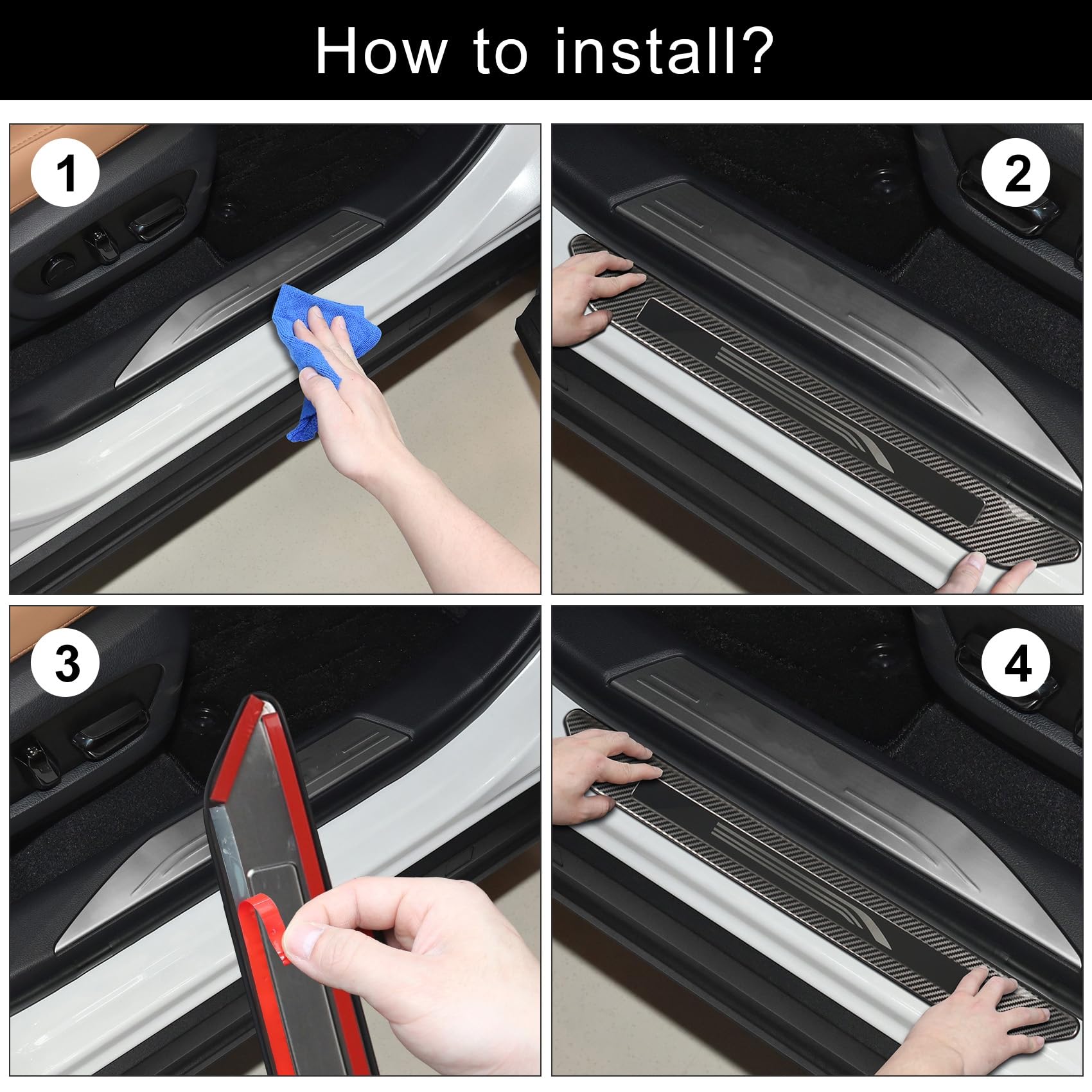 How to install?

1

2

3

4