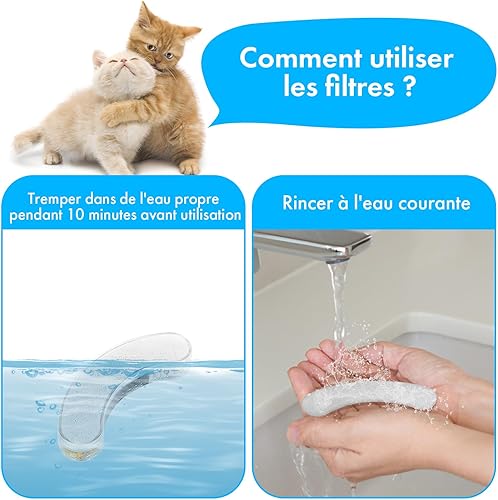 Comment utiliser les filtres ?

Tremper dans de l'eau propre pendant 10 minutes avant utilisation

Rincer à l'eau courante