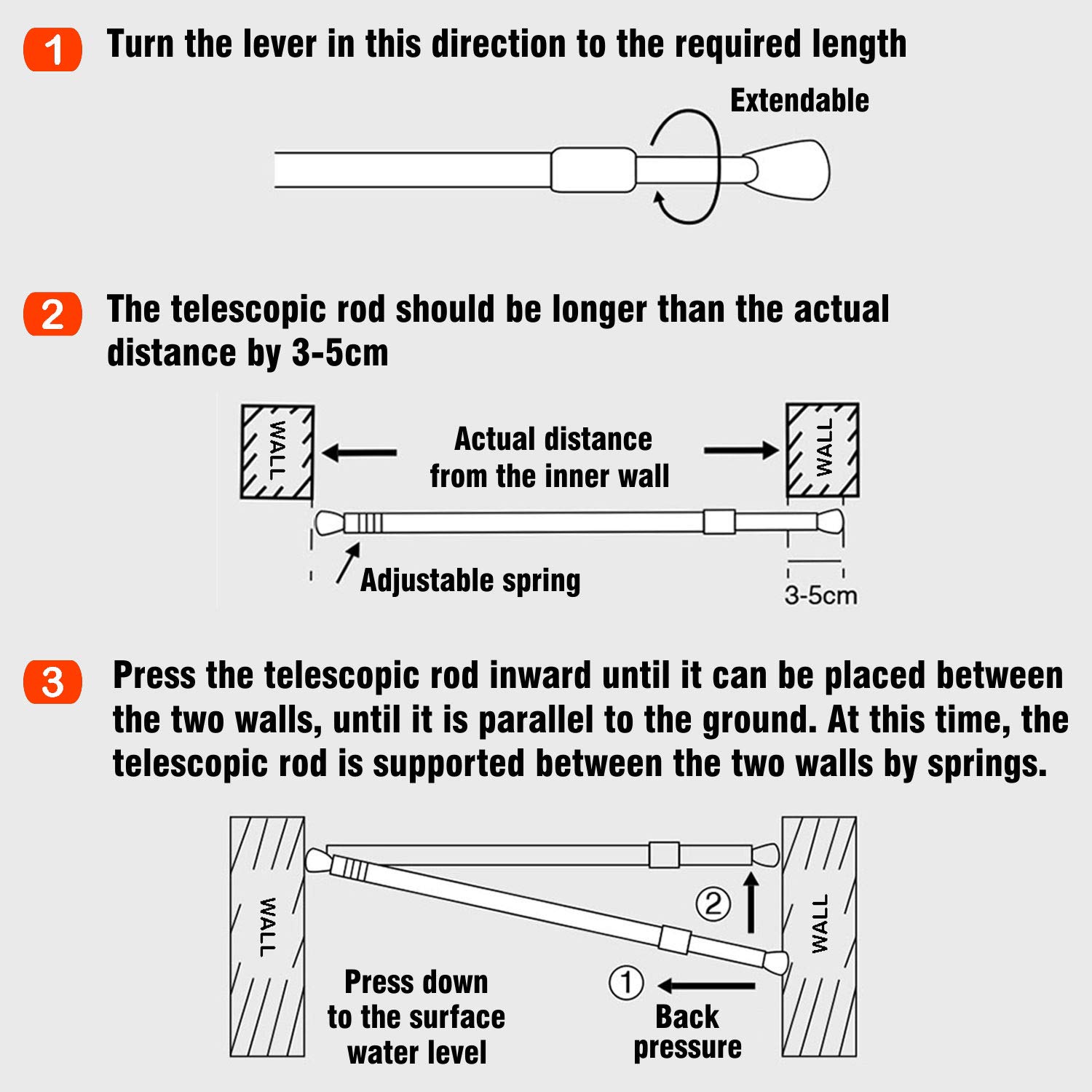 1 Turn the lever in this direction to the required length

Extendable

2 The telescopic rod should be longer than the actual distance by 3-5cm

WALL

Actual distance from the inner wall

WALL

Adjustable spring

3-5cm

3 Press the telescopic rod inward until it can be placed between the two walls, until it is parallel to the ground. At this time, the telescopic rod is supported between the two walls by springs.

WALL

②

WALL

Press down to the surface water level

①

Back pressure