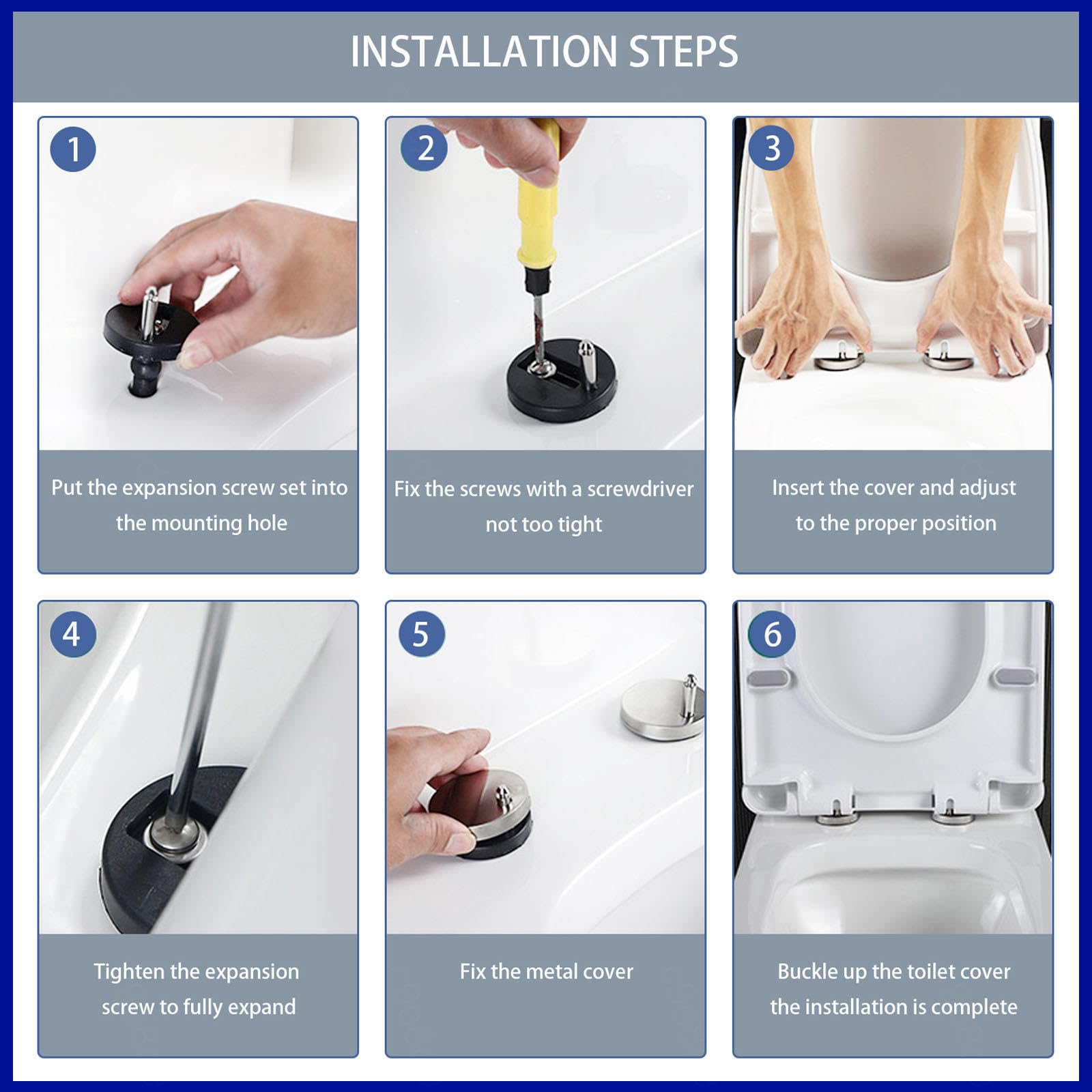 INSTALLATION STEPS

1

Put the expansion screw set into the mounting hole

2

Fix the screws with a screwdriver not too tight

3

Insert the cover and adjust to the proper position

4

Tighten the expansion screw to fully expand

5

Fix the metal cover

6

Buckle up the toilet cover the installation is complete