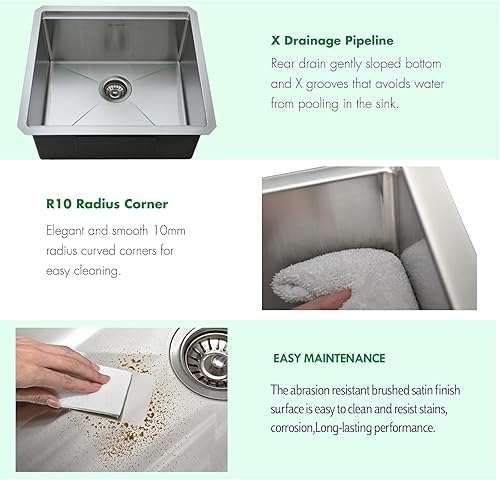 X Drainage Pipeline

Rear drain gently sloped bottom and X grooves that avoids water from pooling in the sink.

R10 Radius Corner

Elegant and smooth 10mm radius curved corners for easy cleaning.

EASY MAINTENANCE

The abrasion resistant brushed satin finish surface is easy to clean and resist stains, corrosion,Long-lasting performance.