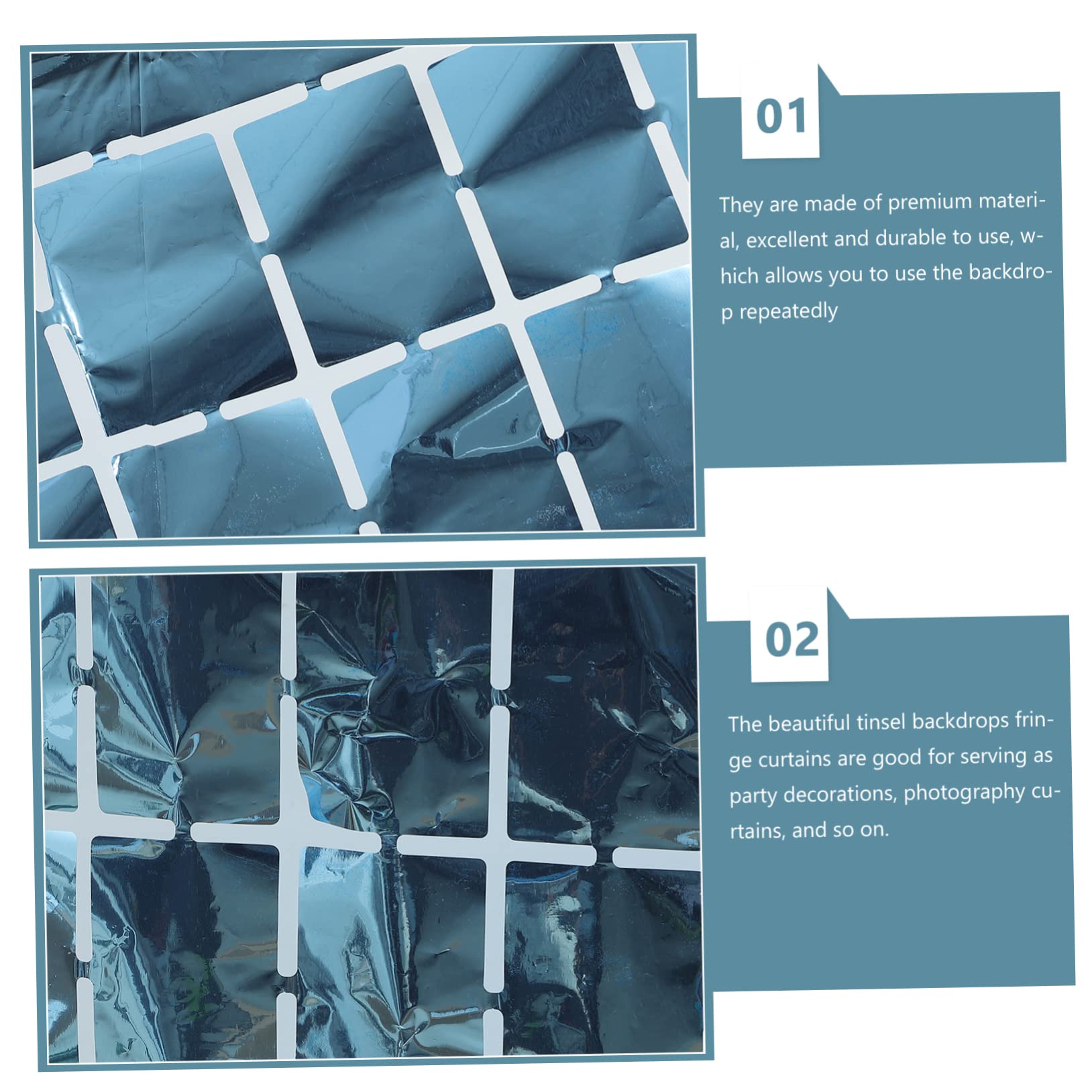 01

They are made of premium material, excellent and durable to use, which allows you to use the backdrop repeatedly

02

The beautiful tinsel backdrops fringe curtains are good for serving as party decorations, photography curtains, and so on.