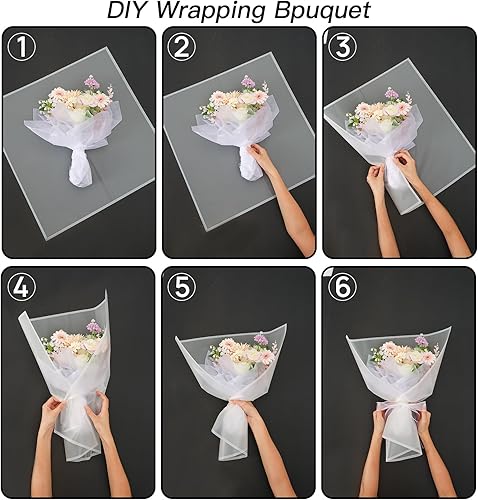 DIY Wrapping Bpuquet

①

②

③

④

⑤

⑥