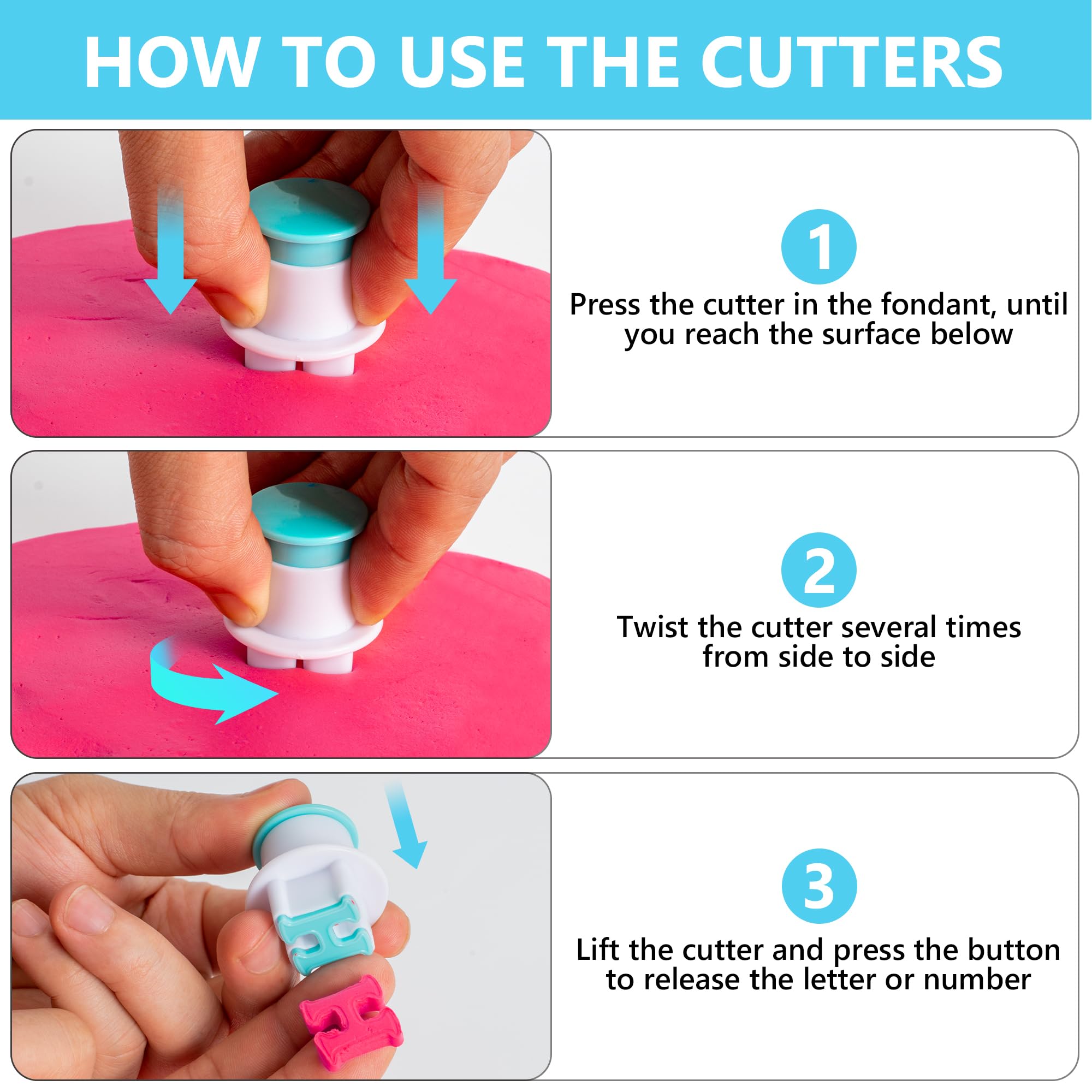 HOW TO USE THE CUTTERS

1

Press the cutter in the fondant, until you reach the surface below

2

Twist the cutter several times from side to side

3

Lift the cutter and press the button to release the letter or number