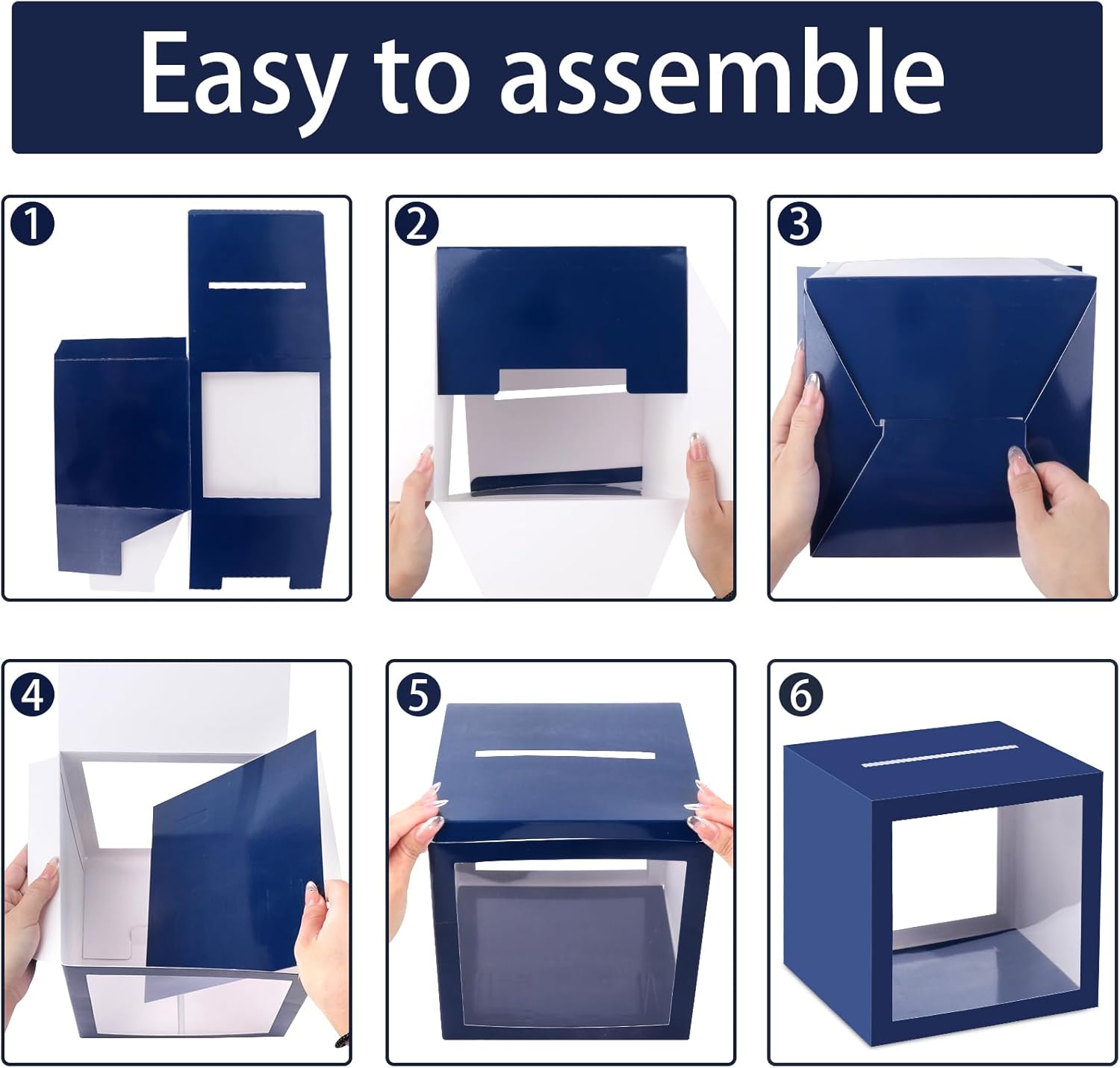 Easy to assemble

1

2

3

4

5

6