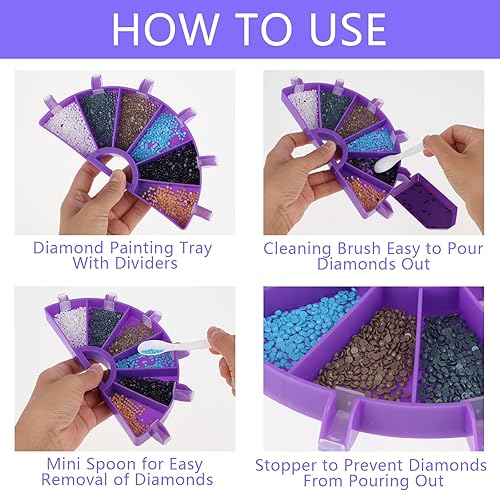 HOW TO USE

Diamond Painting Tray With Dividers

Cleaning Brush Easy to Pour Diamonds Out

Mini Spoon for Easy Removal of Diamonds

Stopper to Prevent Diamonds From Pouring Out