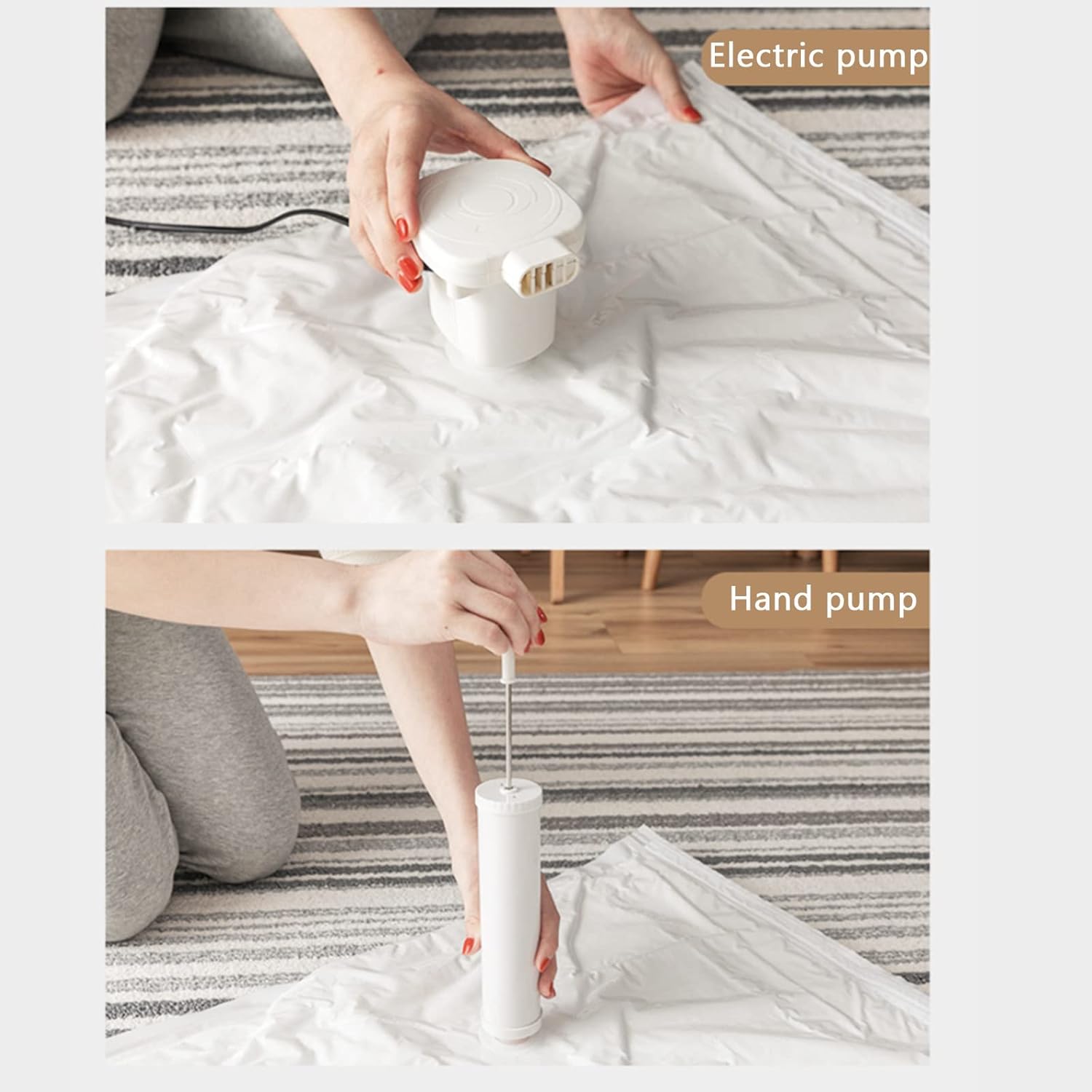 Electric pump

Hand pump