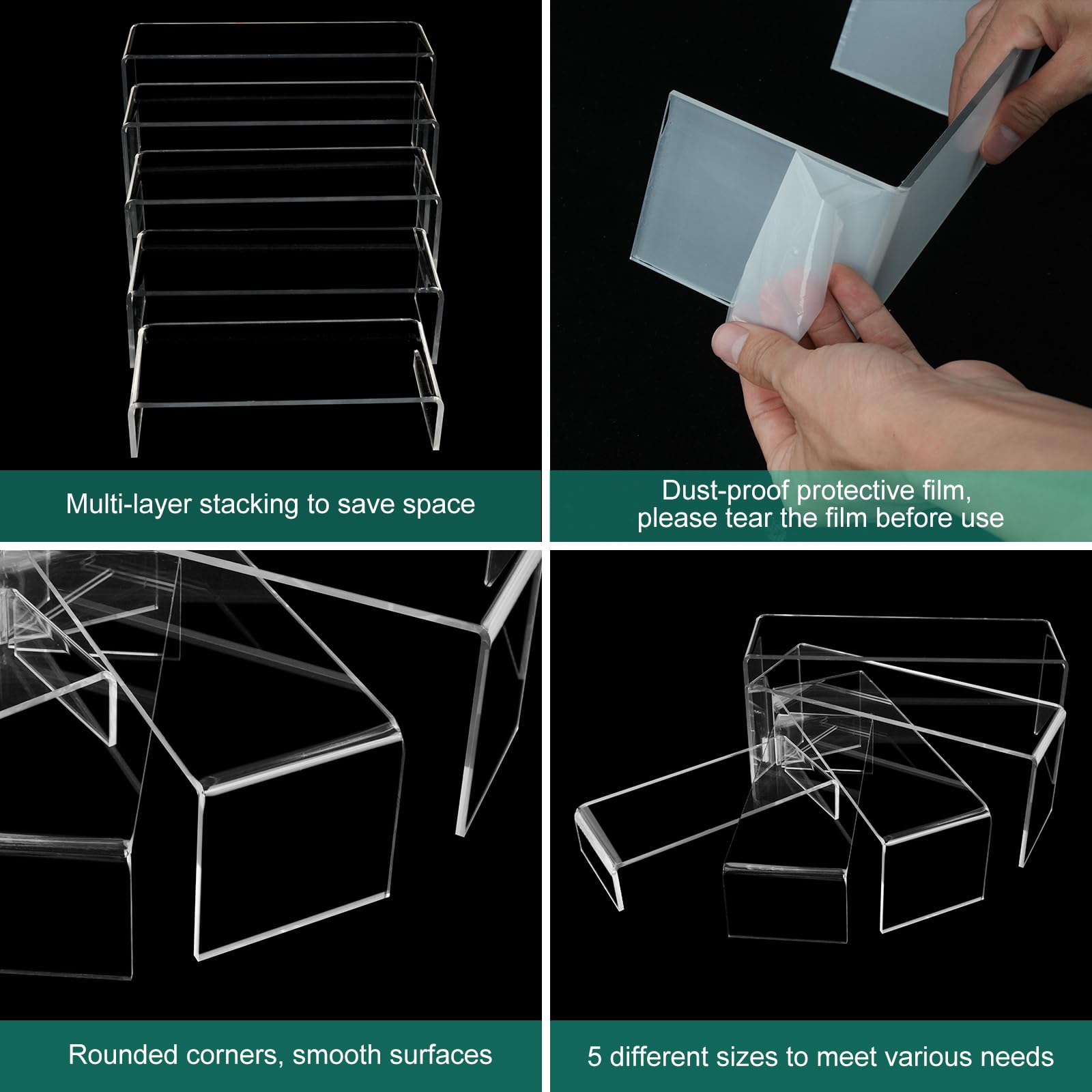 Multi-layer stacking to save space

Dust-proof protective film, please tear the film before use

Rounded corners, smooth surfaces

5 different sizes to meet various needs