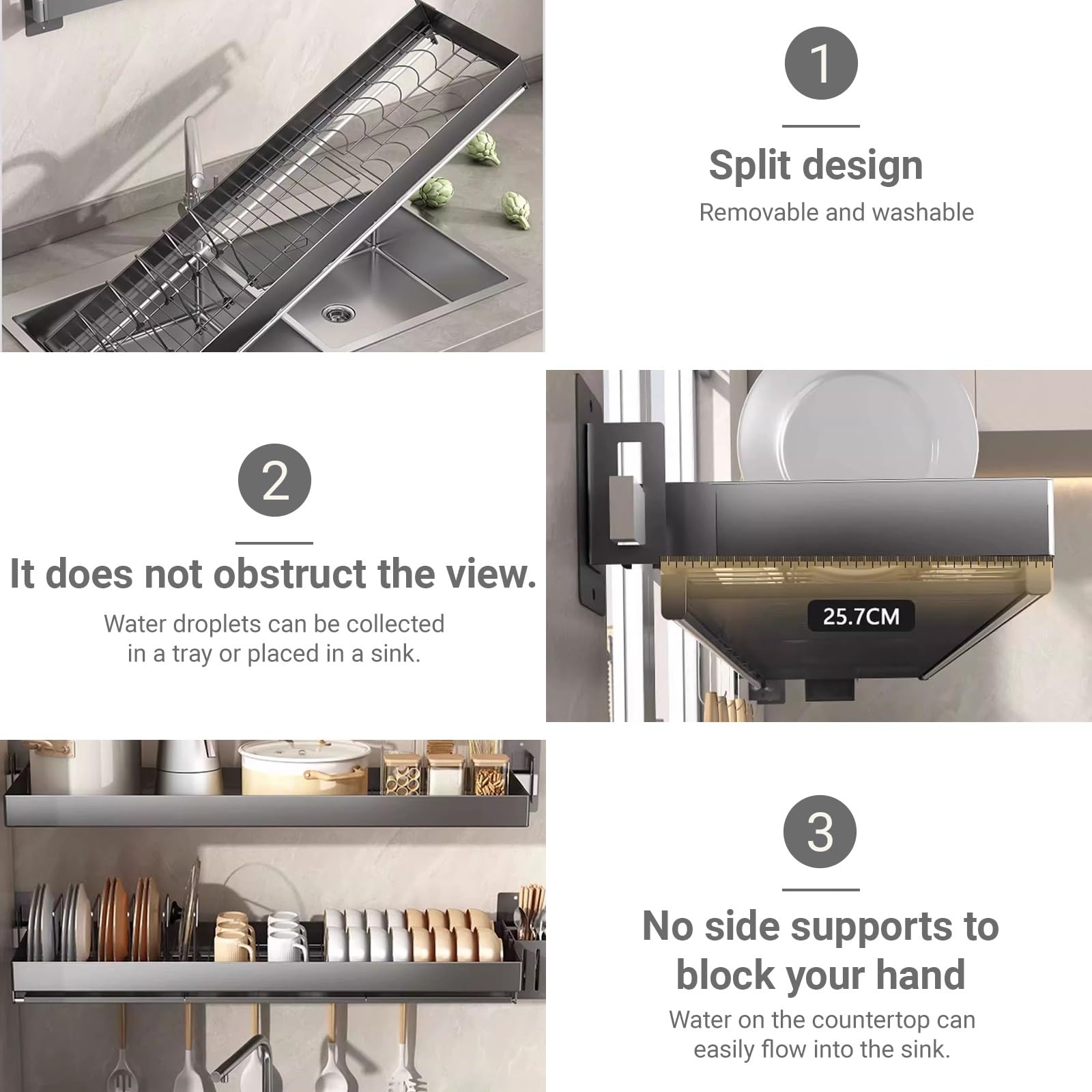 1

Split design

Removable and washable

2

It does not obstruct the view.

Water droplets can be collected in a tray or placed in a sink.

25.7CM

3

No side supports to block your hand

Water on the countertop can easily flow into the sink.