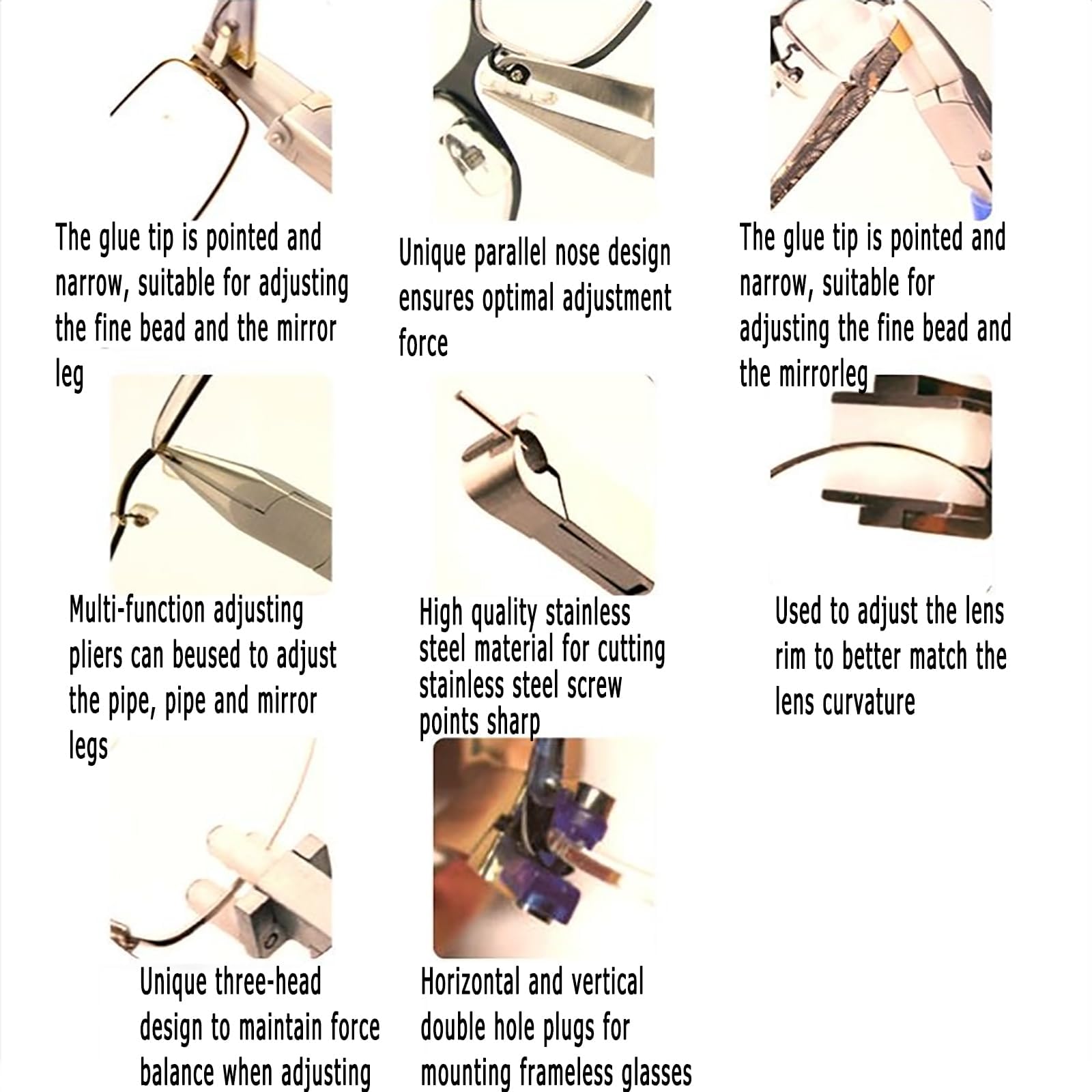 The glue tip is pointed and narrow, suitable for adjusting the fine bead and the mirror leg

Unique parallel nose design ensures optimal adjustment force

The glue tip is pointed and narrow, suitable for adjusting the fine bead and the mirrorleg

Multi-function adjusting pliers can beused to adjust the pipe, pipe and mirror legs

High quality stainless steel material for cutting stainless steel screw points sharp

Used to adjust the lens rim to better match the lens curvature

Unique three-head design to maintain force balance when adjusting

Horizontal and vertical double hole plugs for mounting frameless glasses