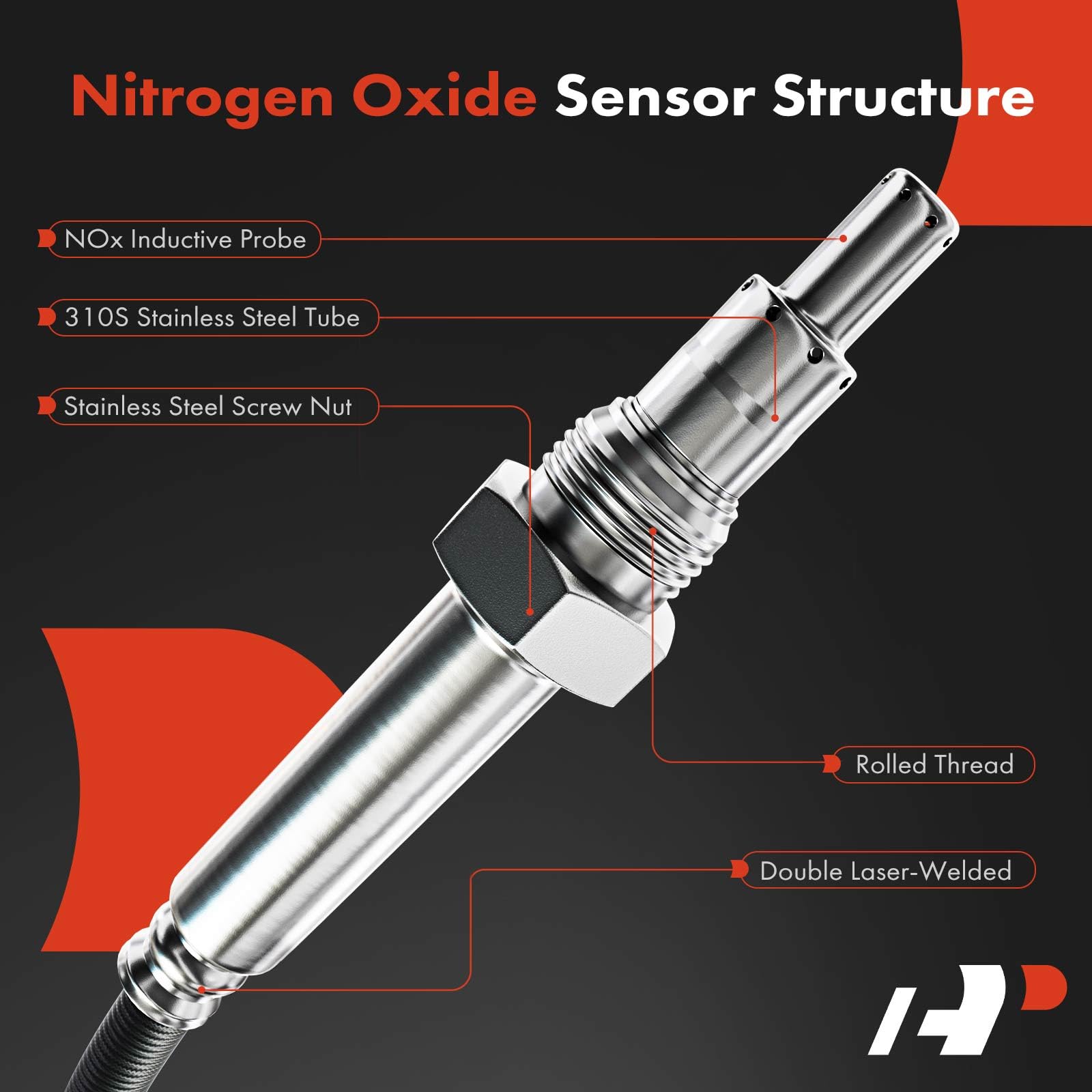 Nitrogen Oxide Sensor Structure

NOx Inductive Probe

310S Stainless Steel Tube

Stainless Steel Screw Nut

Rolled Thread

Double Laser-Welded