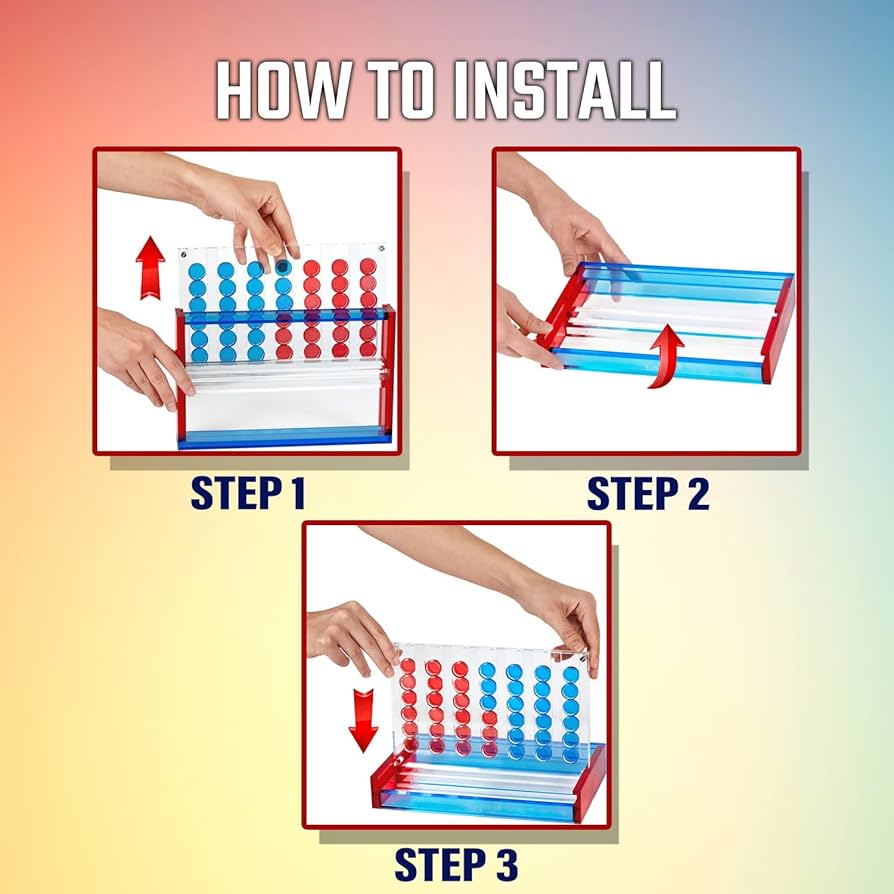 HOW TO INSTALL

STEP 1

STEP 2

STEP 3