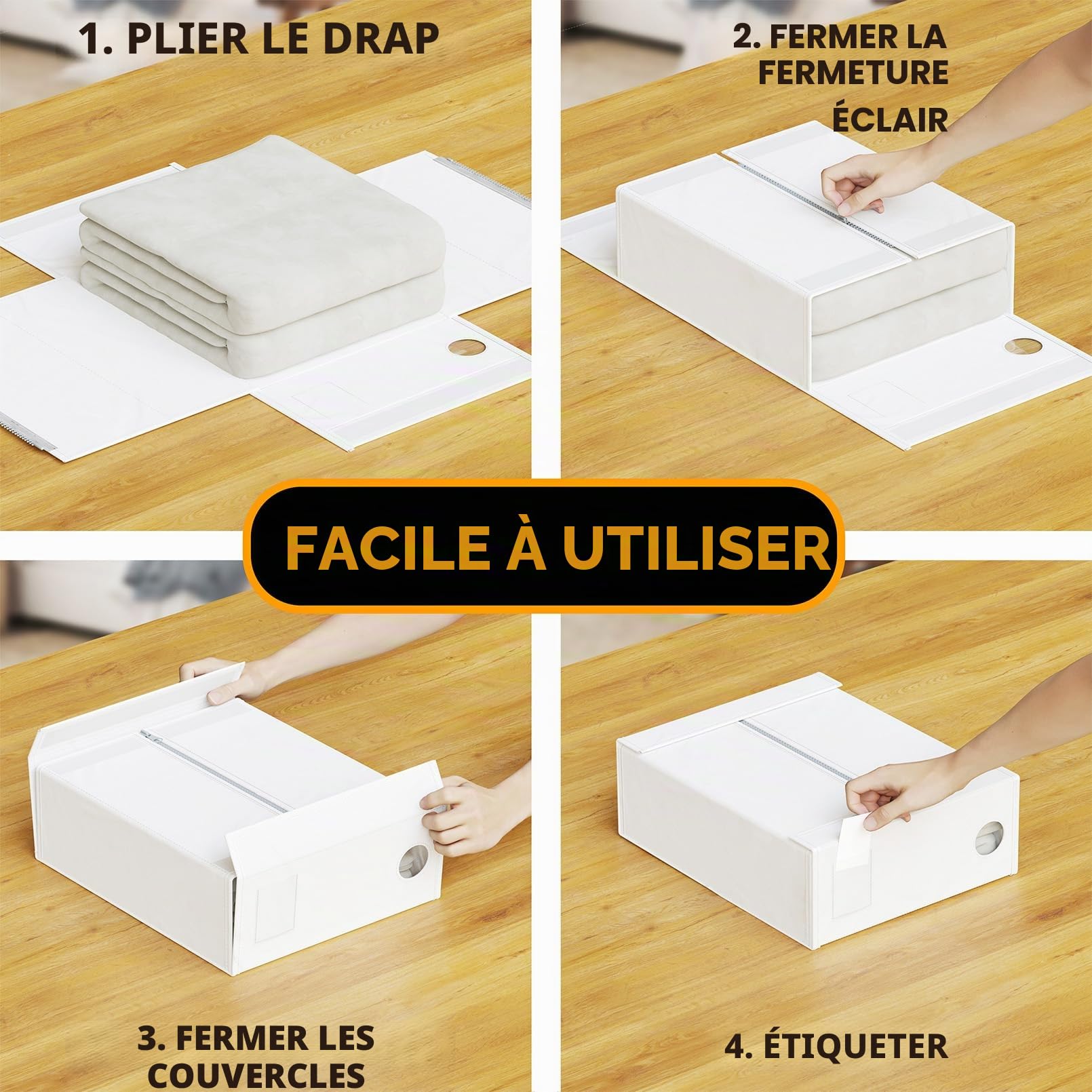 1. PLIER LE DRAP

2. FERMER LA FERMETURE ÉCLAIR

FACILE À UTILISER

3. FERMER LES COUVERCLES

4. ÉTIQUETER