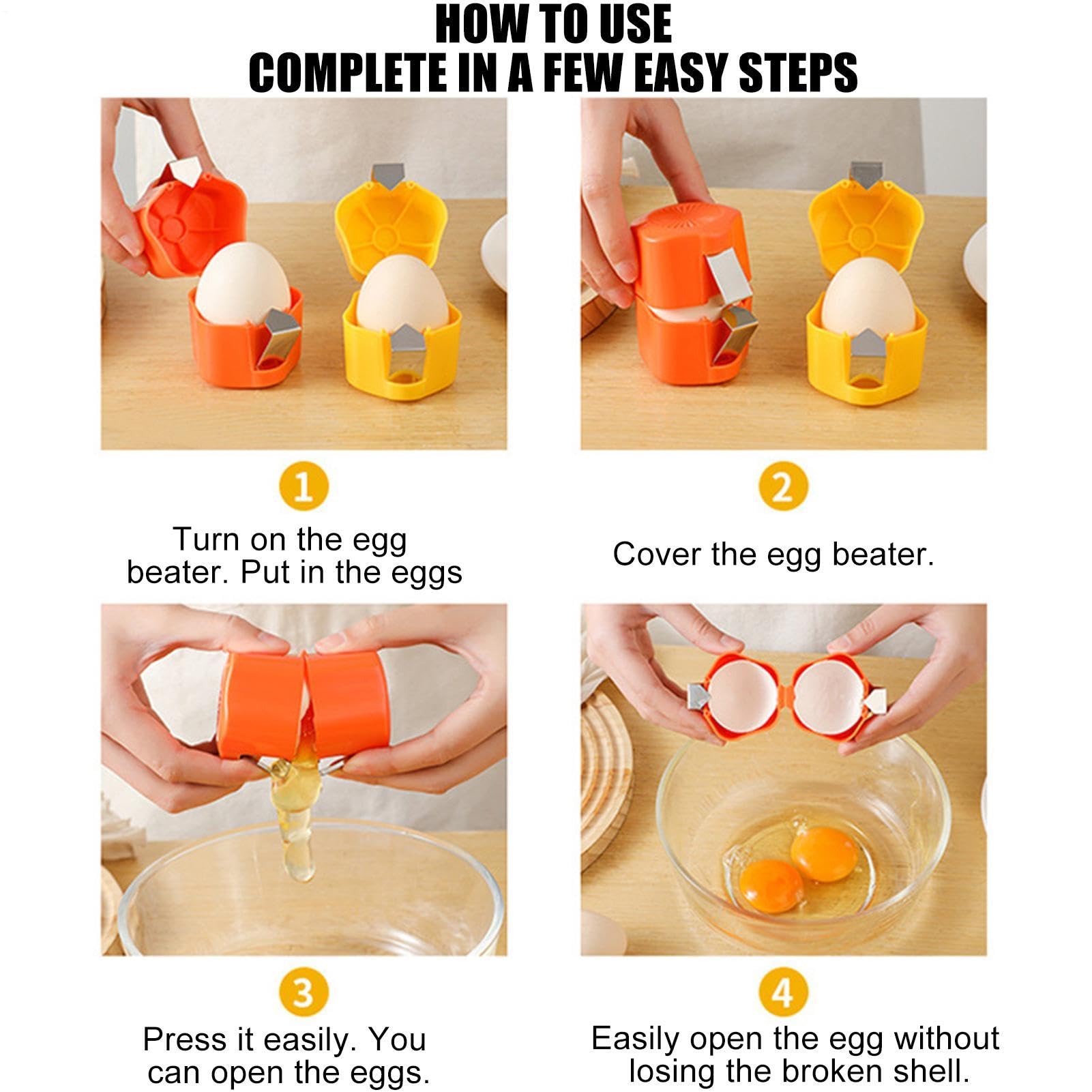 HOW TO USE
COMPLETE IN A FEW EASY STEPS

1

Turn on the egg beater. Put in the eggs

2

Cover the egg beater.

3

Press it easily. You can open the eggs.

4

Easily open the egg without losing the broken shell.