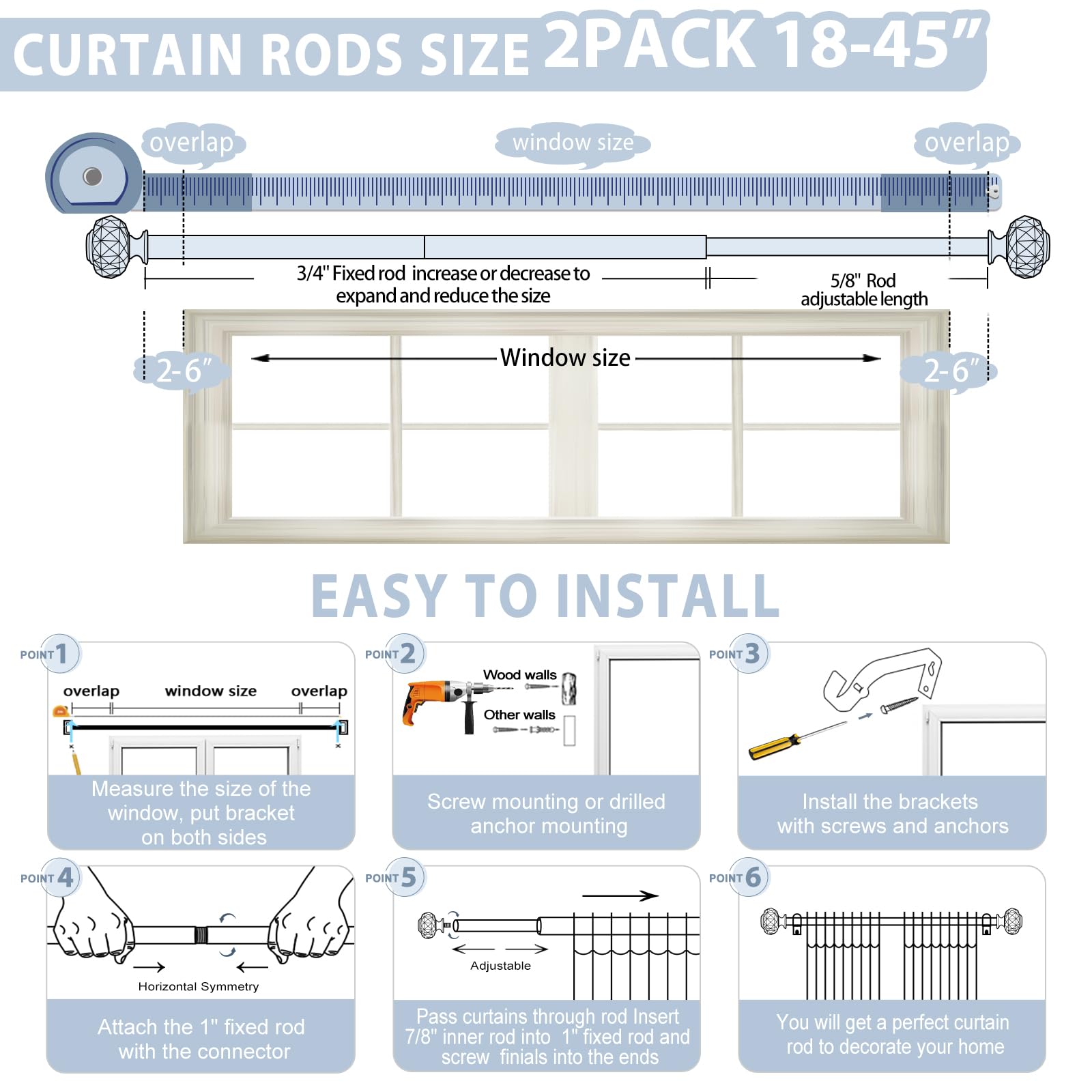 CURTAIN RODS SIZE 2PACK 18-45"

overlap

window size

overlap

3/4" Fixed rod increase or decrease to expand and reduce the size

5/8" Rod adjustable length

2-6"

Window size

2-6"

EASY TO INSTALL

POINT 1

overlap window size overlap

Measure the size of the window, put bracket on both sides

POINT 2

Wood walls

Other walls

Screw mounting or drilled anchor mounting

POINT 3

Install the brackets with screws and anchors

POINT 4

Horizontal Symmetry

Attach the 1" fixed rod with the connector

POINT 5

Adjustable

Pass curtains through rod Insert 7/8" inner rod into 1" fixed rod and screw finials into the ends

POINT 6

You will get a perfect curtain rod to decorate your home