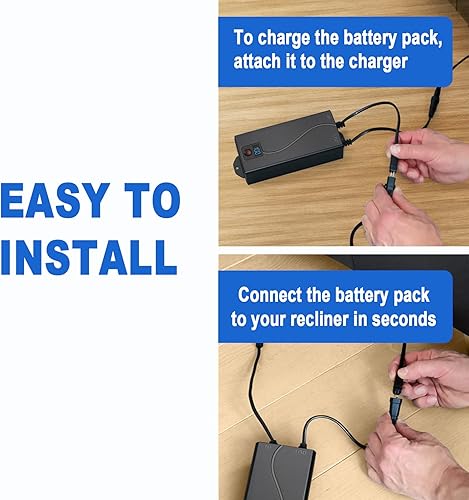 EASY TO INSTALL

To charge the battery pack, attach it to the charger

Connect the battery pack to your recliner in seconds