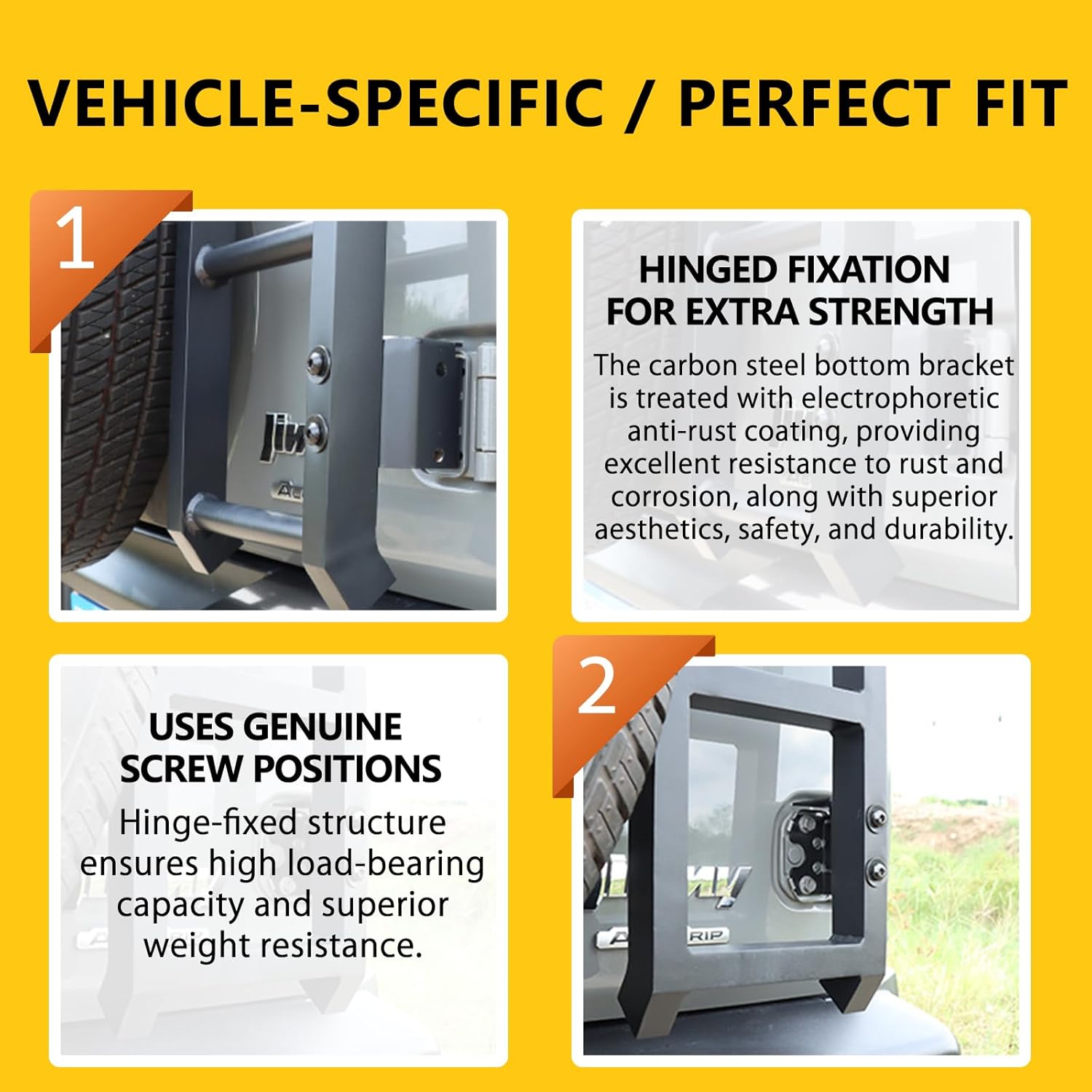 VEHICLE-SPECIFIC / PERFECT FIT

1

HINGED FIXATION FOR EXTRA STRENGTH

The carbon steel bottom bracket is treated with electrophoretic anti-rust coating, providing excellent resistance to rust and corrosion, along with superior aesthetics, safety, and durability.

USES GENUINE SCREW POSITIONS

Hinge-fixed structure ensures high load-bearing capacity and superior weight resistance.

2