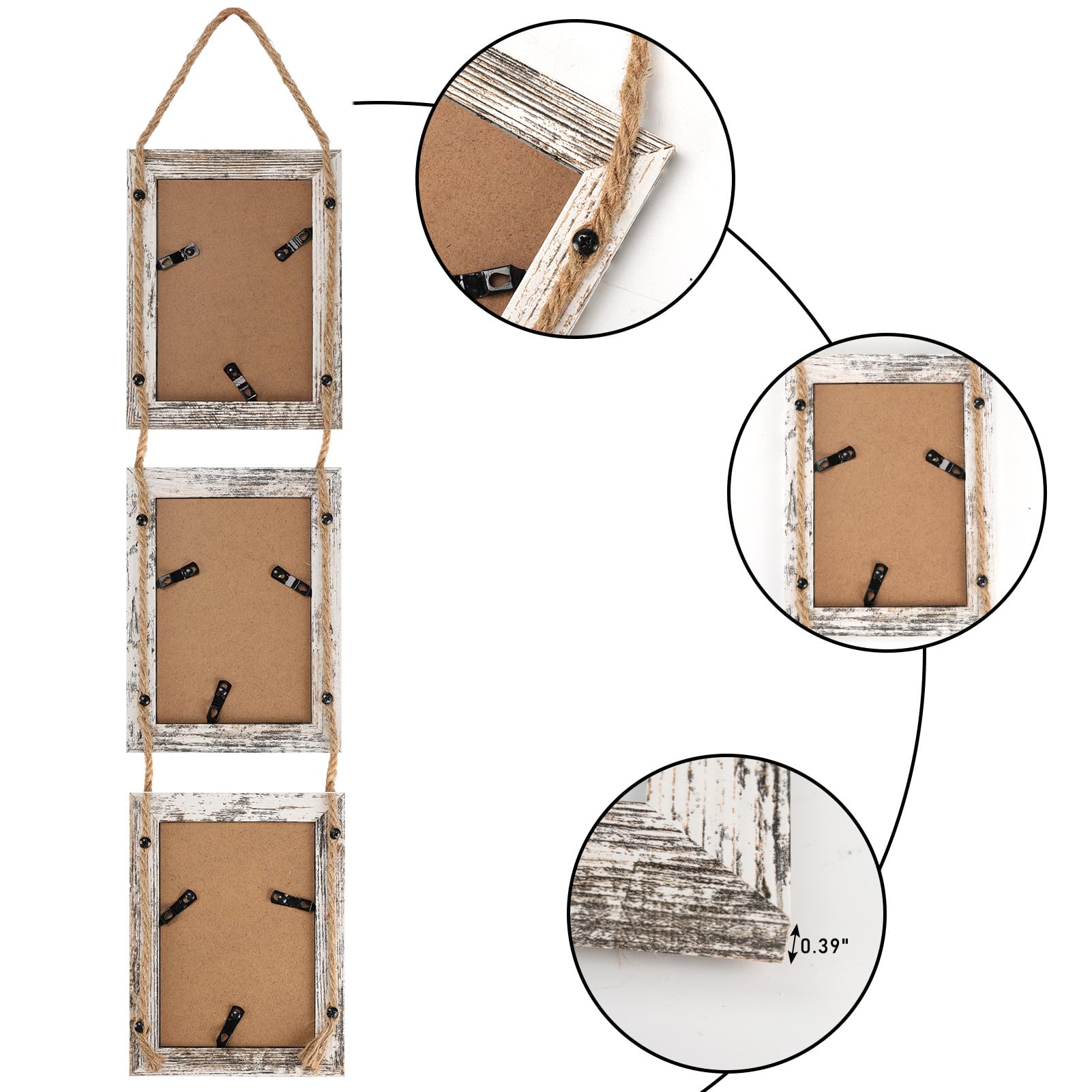 0.39"