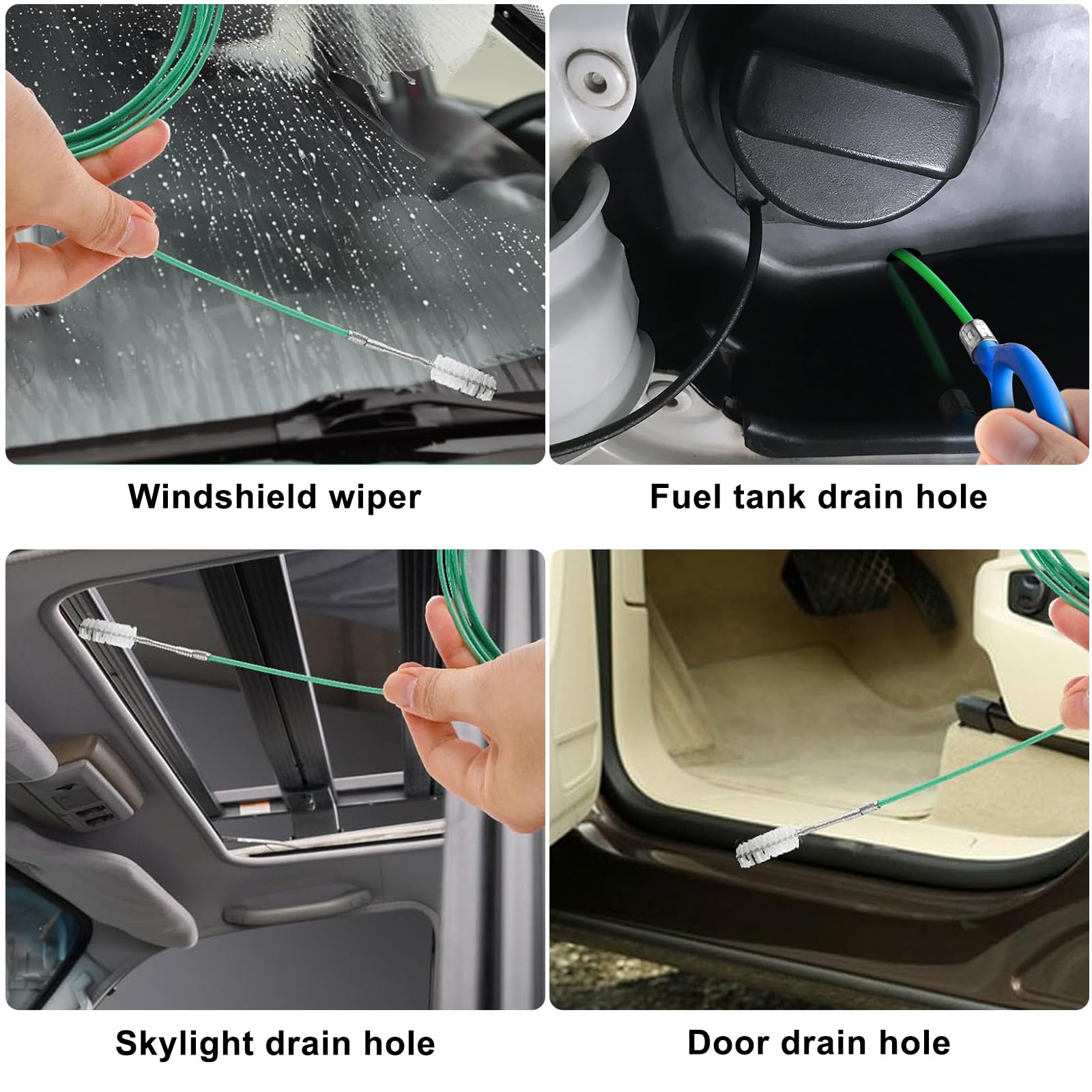 Windshield wiper

Fuel tank drain hole

Skylight drain hole

Door drain hole