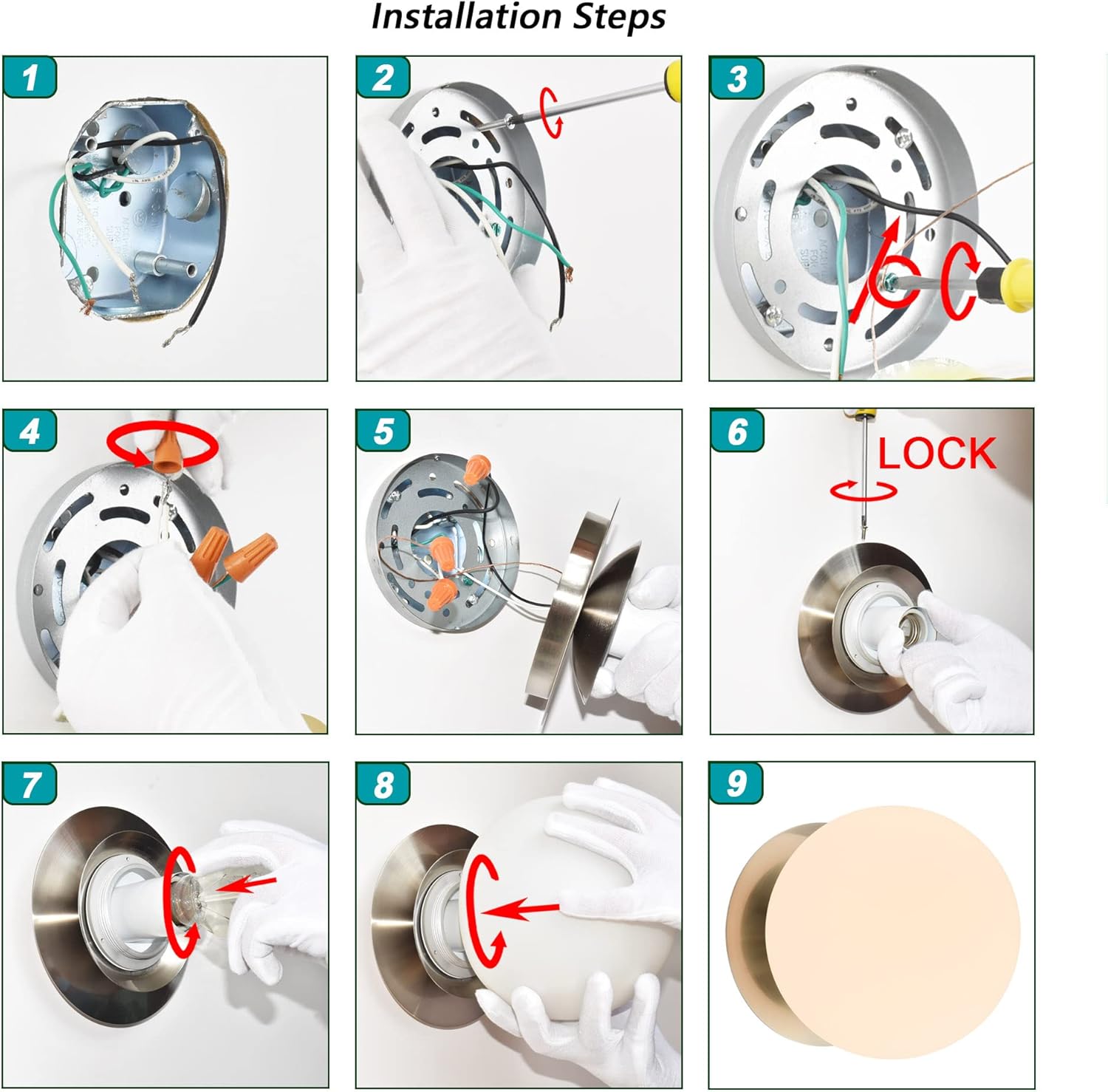 Installation Steps

1

2

3

4

5

6

LOCK

7

8

9