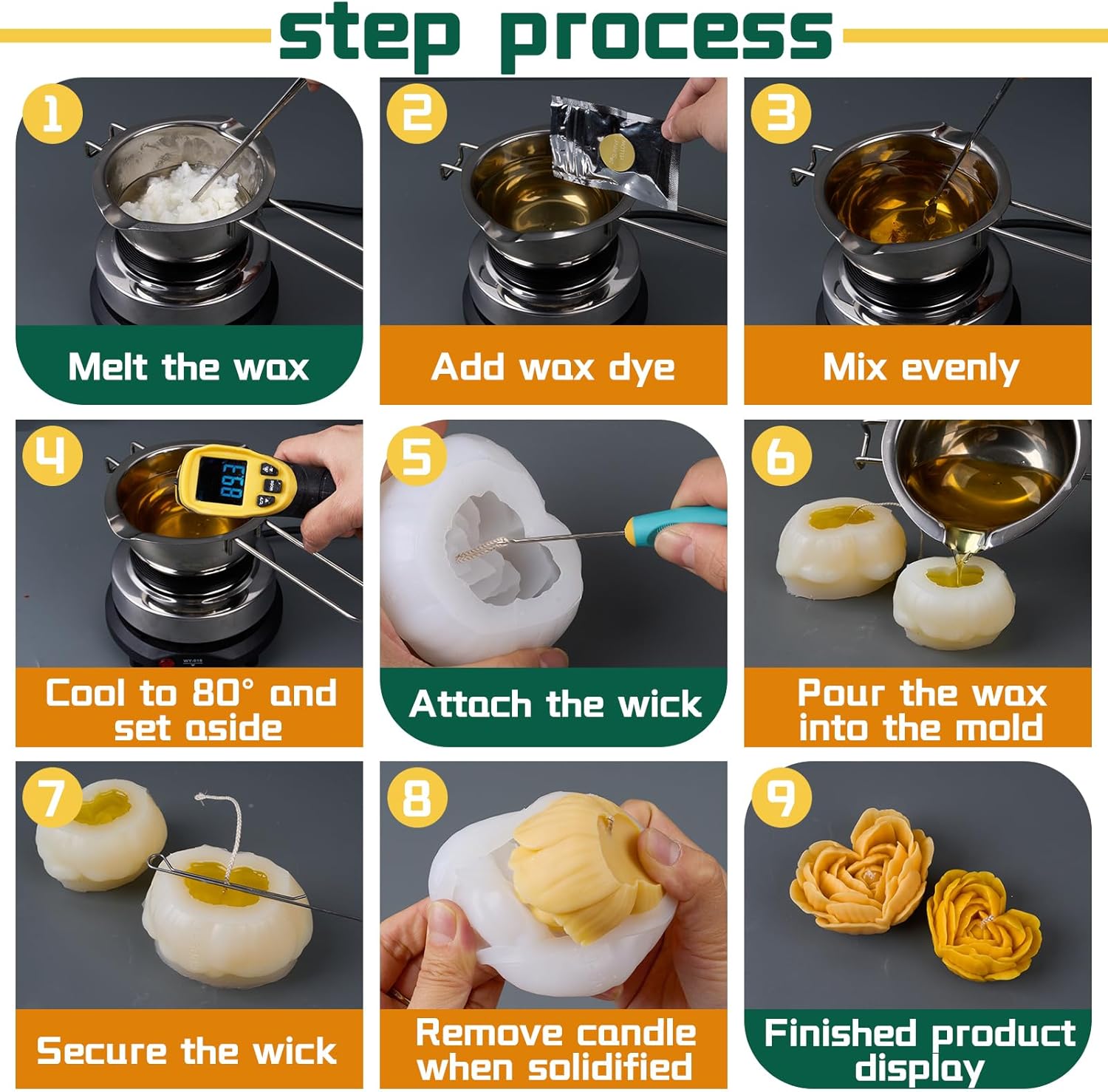 step process

1
Melt the wax

2
Add wax dye

3
Mix evenly

4
Cool to 80° and set aside

5
Attach the wick

6
Pour the wax into the mold

7
Secure the wick

8
Remove candle when solidified

9
Finished product display